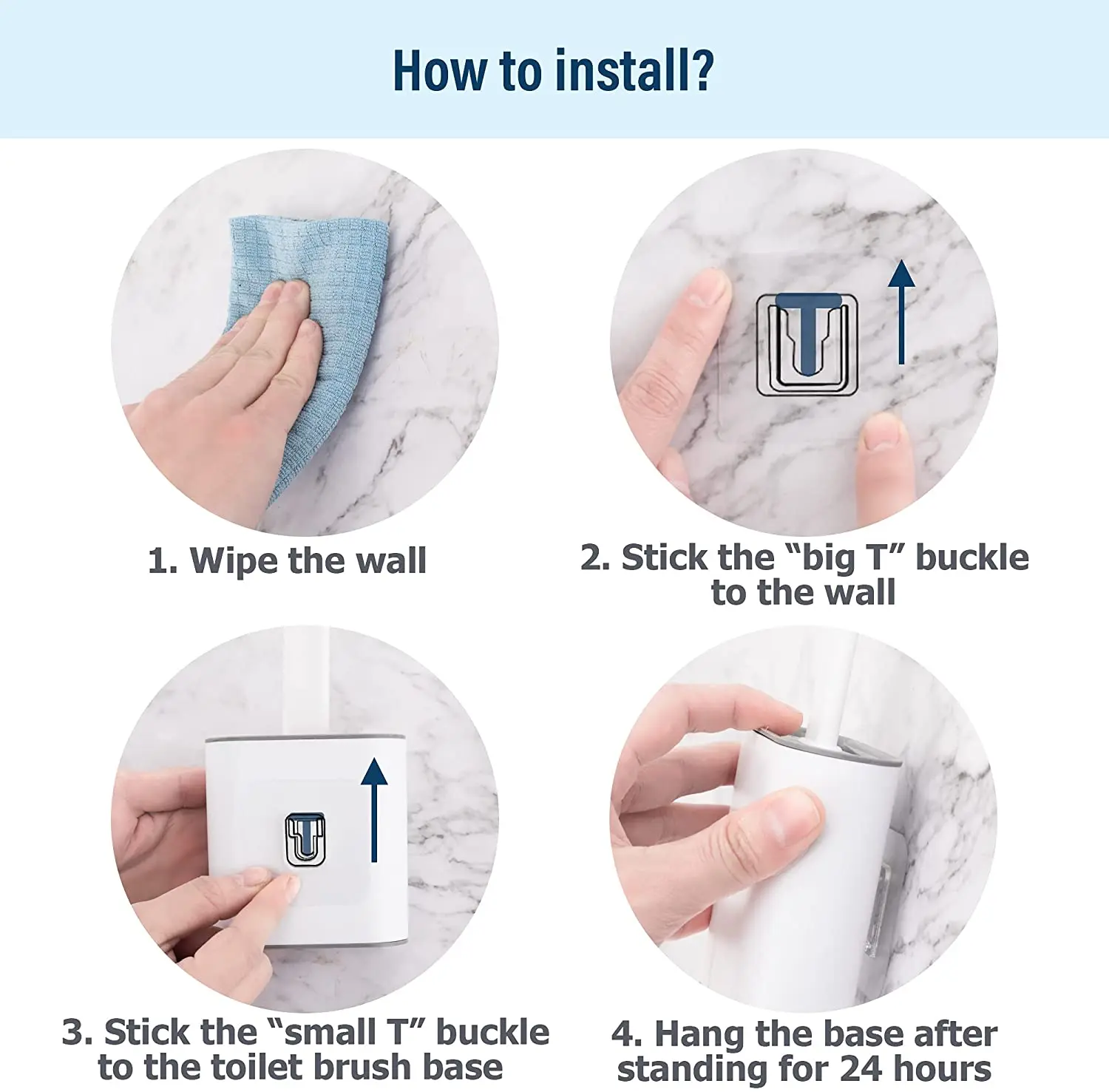 How to install?

1. Wipe the wall

2. Stick the “big T” buckle to the wall

3. Stick the “small T” buckle to the toilet brush base

4. Hang the base after standing for 24 hours