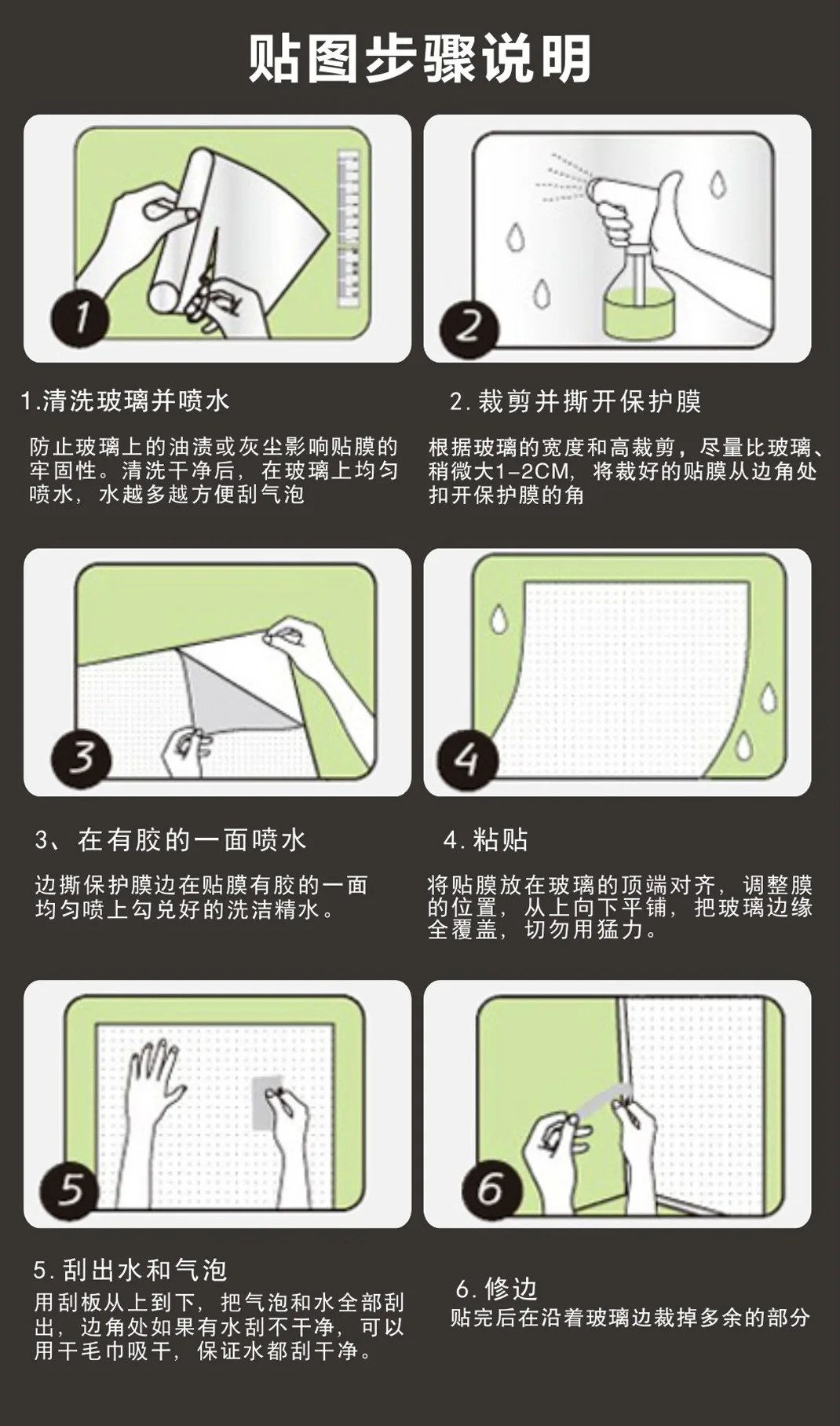 贴图步骤说明

1

2

1.清洗玻璃并喷水

防止玻璃上的油渍或灰尘影响贴膜的牢固性。清洗干净后，在玻璃上均匀喷水，水越多越方便刮气泡

2. 裁剪并撕开保护膜

根据玻璃的宽度和高裁剪，尽量比玻璃、稍微大1-2CM，将裁好的贴膜从边角处扣开保护膜的角

3

4

3、在有胶的一面喷水

边撕保护膜边在贴膜有胶的一面均匀喷上勾兑好的洗洁精水。

4. 粘贴

将贴膜放在玻璃的顶端对齐，调整膜的位置，从上向下平铺，把玻璃边缘全覆盖，切勿用猛力。

5

6

5. 刮出水和气泡

用刮板从上到下，把气泡和水全部刮出，边角处如果有水刮不干净，可以用干毛巾吸干，保证水都刮干净。

6. 修边

贴完后在沿着玻璃边裁掉多余的部分