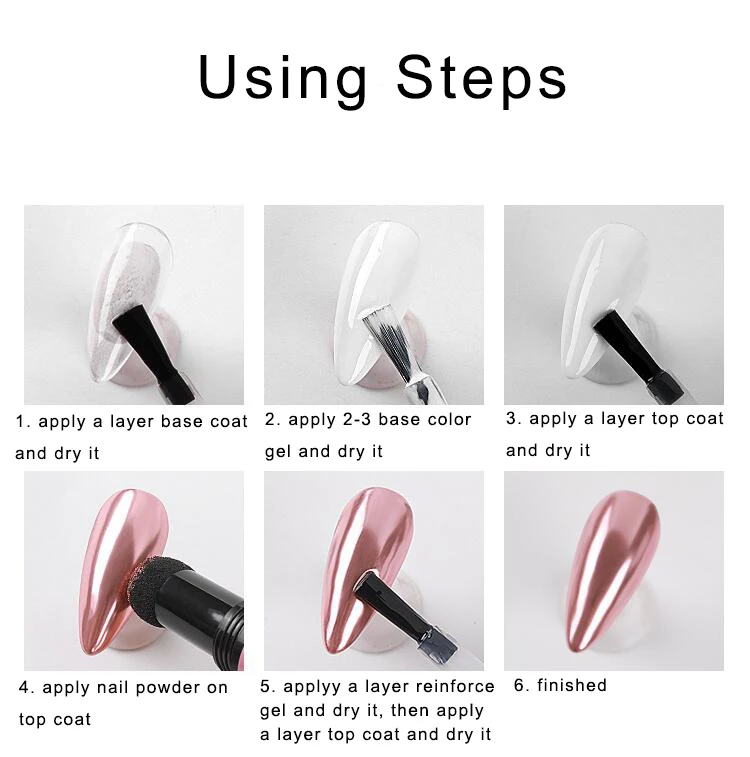 Using Steps

1. apply a layer base coat and dry it

2. apply 2-3 base color gel and dry it

3. apply a layer top coat and dry it

4. apply nail powder on top coat

5. applyy a layer reinforce gel and dry it, then apply a layer top coat and dry it

6. finished