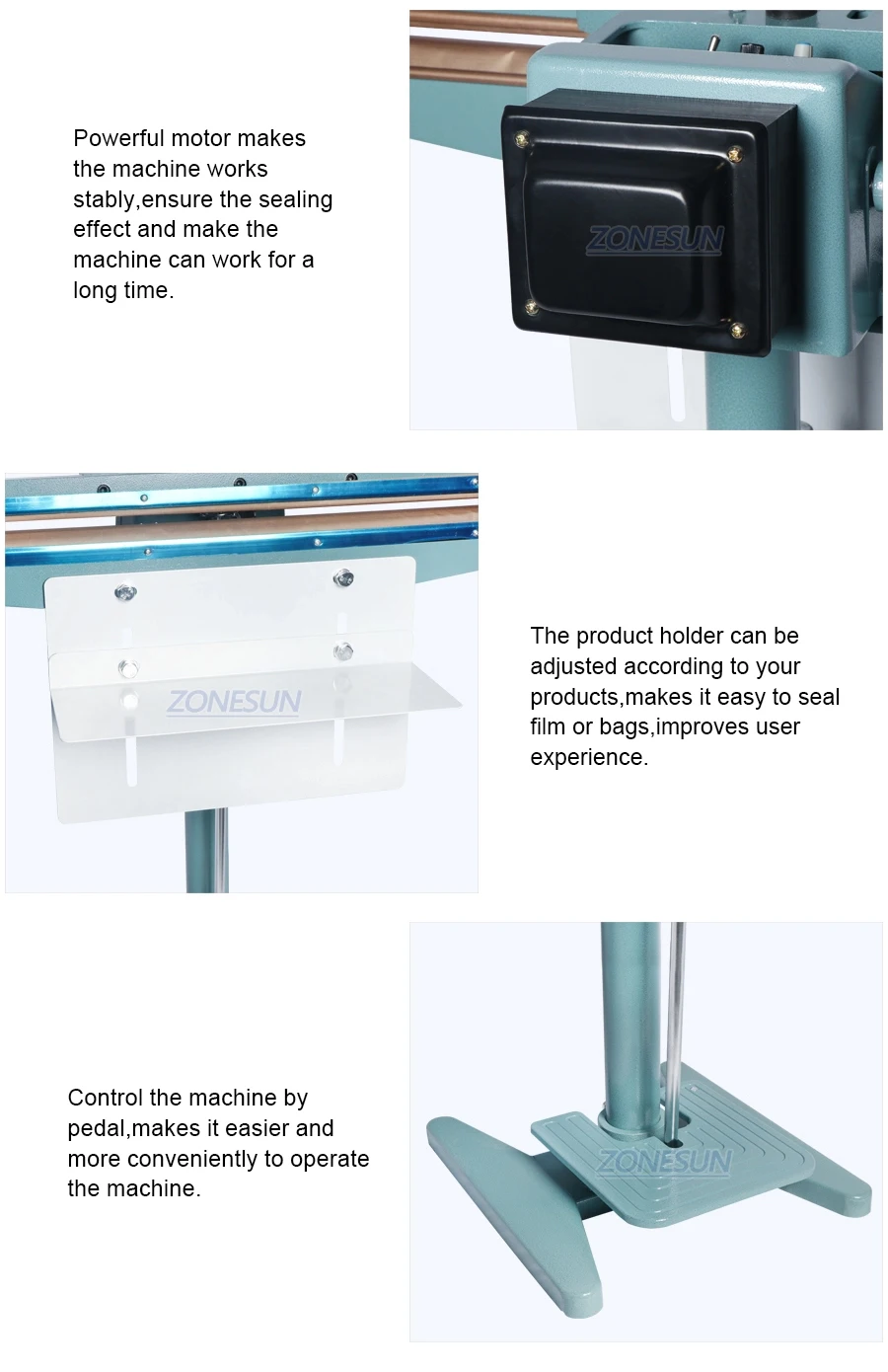 Powerful motor makes the machine works stably,ensure the sealing effect and make the machine can work for a long time.

ZONESUN

ZONESUN

The product holder can be adjusted according to your products,makes it easy to seal film or bags,improves user experience.

Control the machine by pedal,makes it easier and more conveniently to operate the machine.

ZONESUN