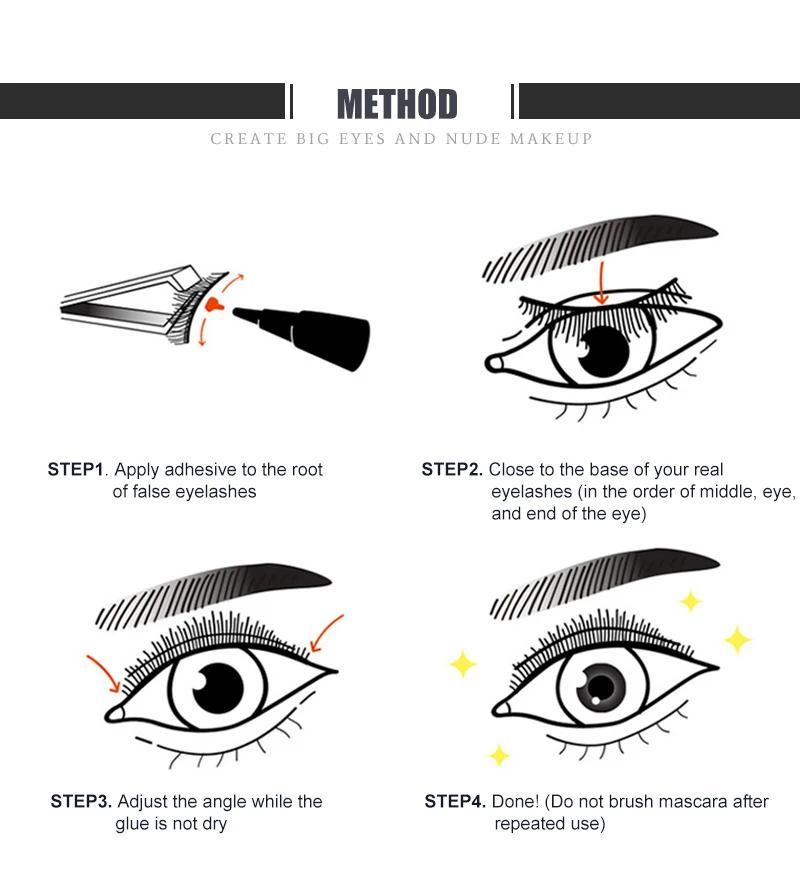 METHOD
CREATE BIG EYES AND NUDE MAKEUP

STEP1. Apply adhesive to the root of false eyelashes

STEP2. Close to the base of your real eyelashes (in the order of middle, eye, and end of the eye)

STEP3. Adjust the angle while the glue is not dry

STEP4. Done! (Do not brush mascara after repeated use)