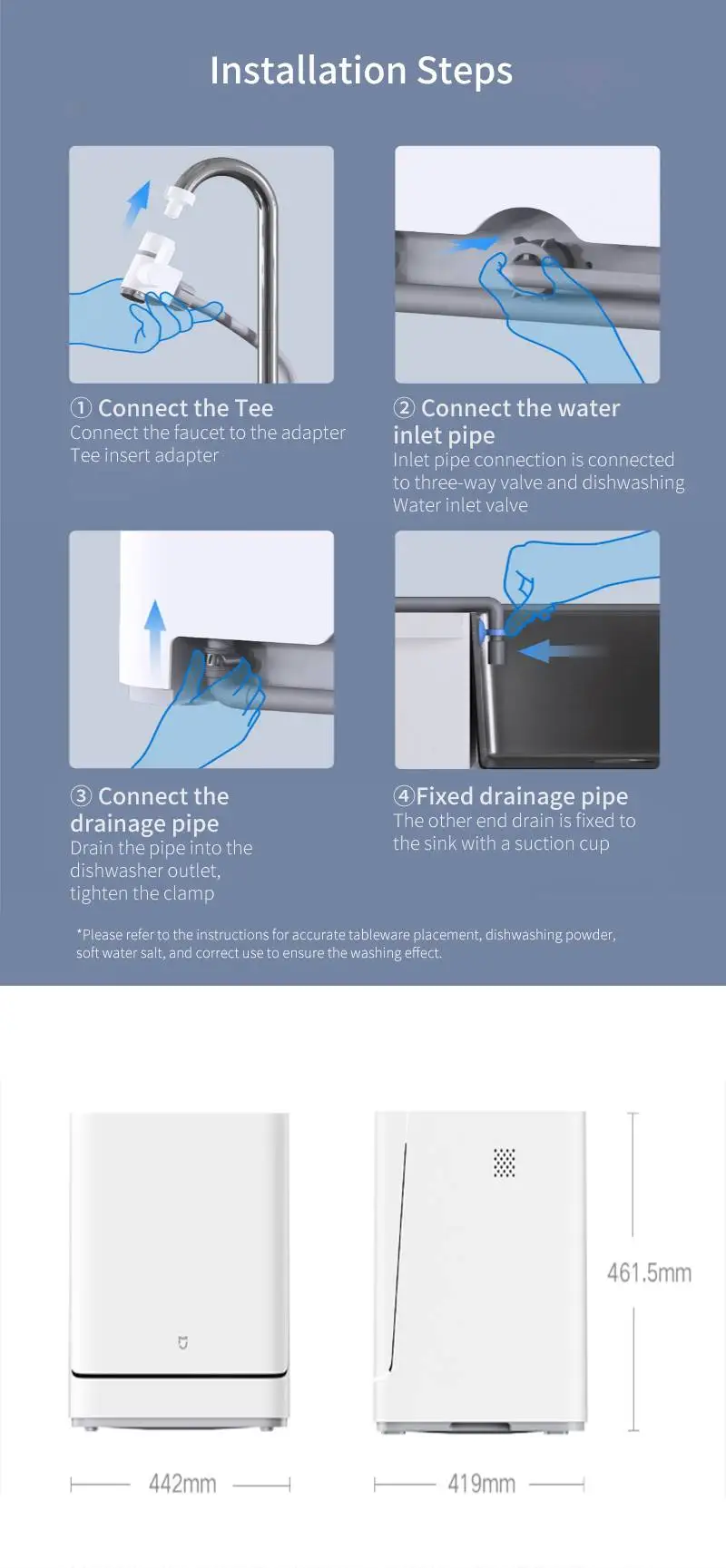 Installation Steps

① Connect the Tee
Connect the faucet to the adapter Tee insert adapter

② Connect the water inlet pipe
Inlet pipe connection is connected to three-way valve and dishwashing Water inlet valve

③ Connect the drainage pipe
Drain the pipe into the dishwasher outlet, tighten the clamp

④Fixed drainage pipe
The other end drain is fixed to the sink with a suction cup

*Please refer to the instructions for accurate tableware placement, dishwashing powder, soft water salt, and correct use to ensure the washing effect.

461.5mm

442mm

419mm