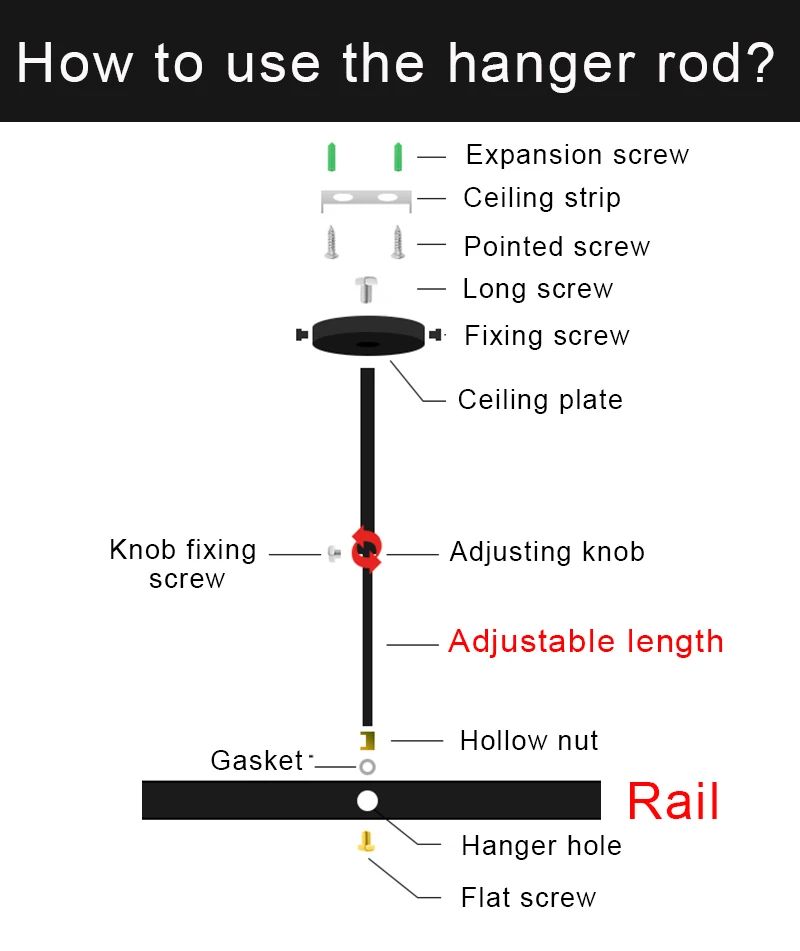 How to use the hanger rod?

Expansion screw
Ceiling strip
Pointed screw
Long screw
Fixing screw
Ceiling plate

Knob fixing screw
Adjusting knob
Adjustable length
Hollow nut
Gasket
Rail
Hanger hole
Flat screw