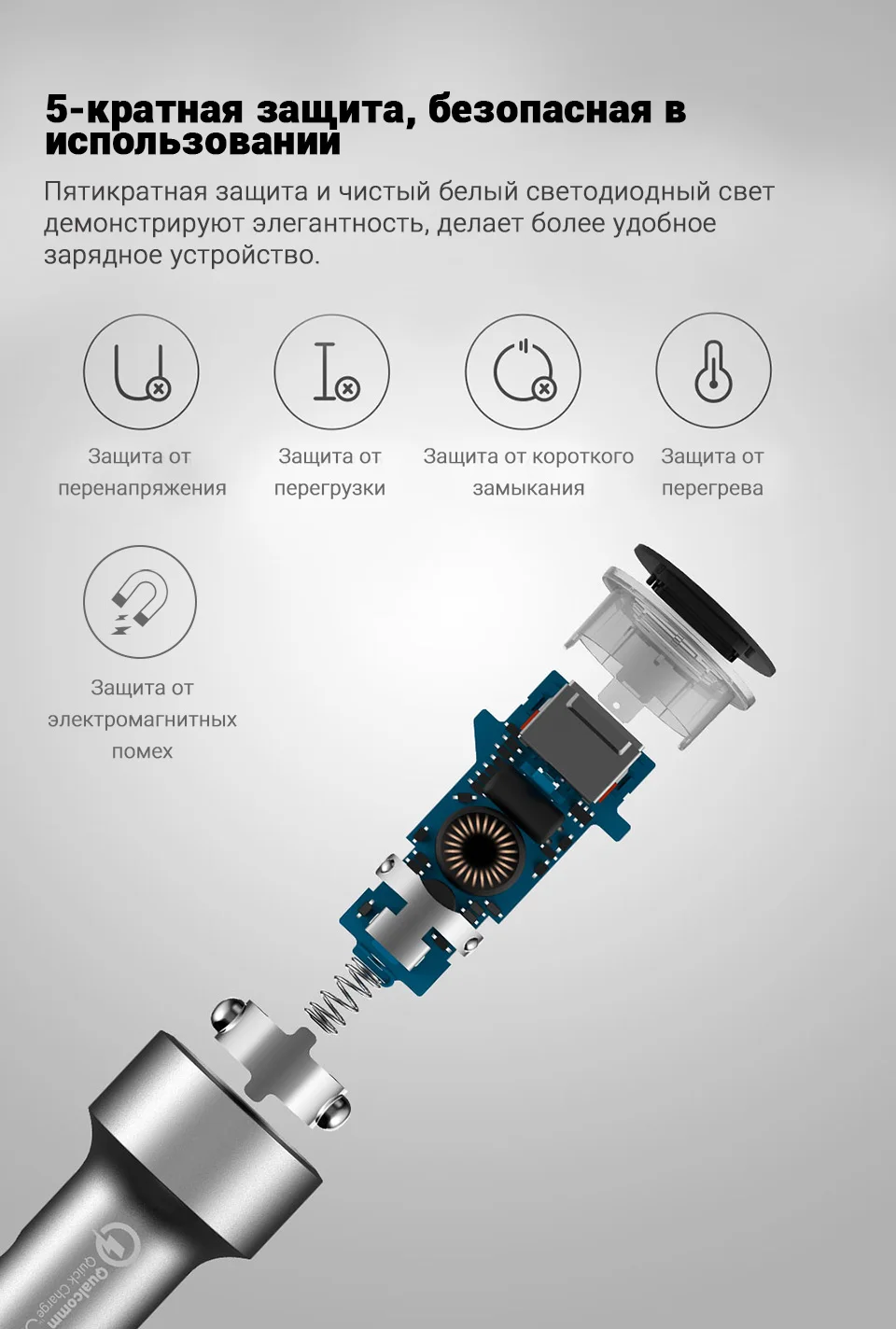 5-кратная защита, безопасная в использовании

Пятикратная защита и чистый белый светодиодный свет демонстрируют элегантность, делает более удобное зарядное устройство.

Защита от перенапряжения

Защита от перегрузки

Защита от короткого замыкания

Защита от перегрева

Защита от электромагнитных помех

Qualcomm Quick Charge