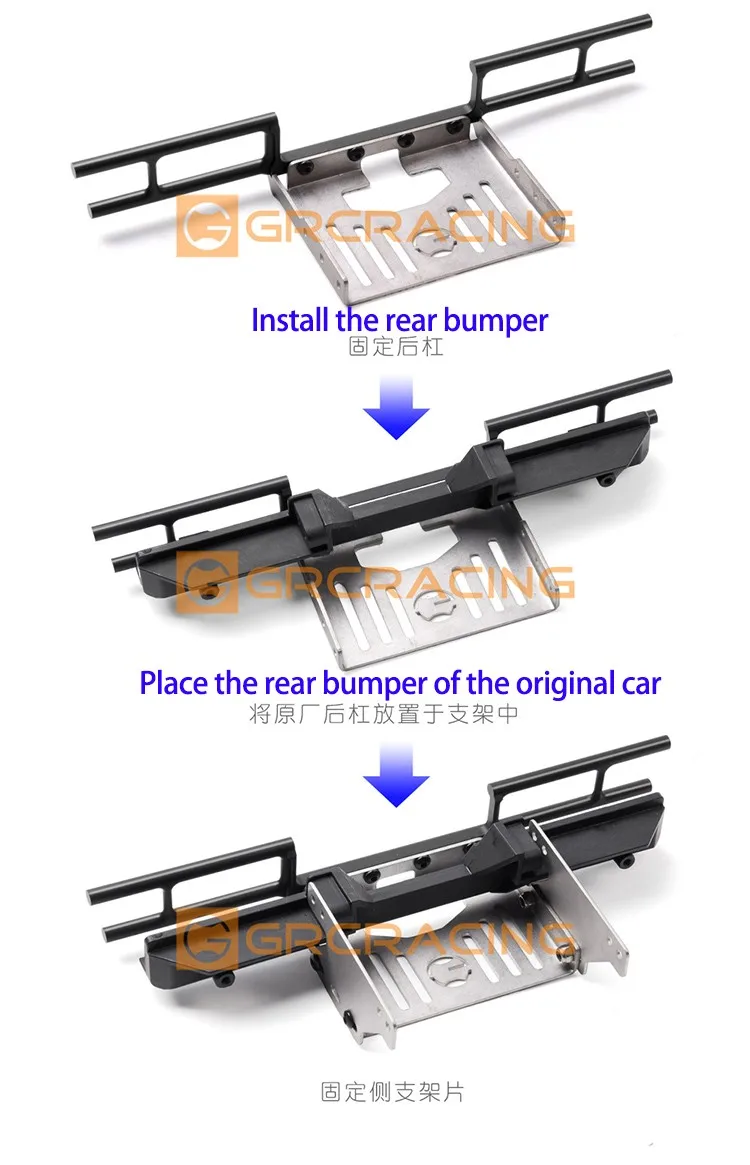 GRCRACING

Install the rear bumper
固定后杠

GRCRACING

Place the rear bumper of the original car
将原厂后杠放置于支架中

GRCRACING

固定侧支架片