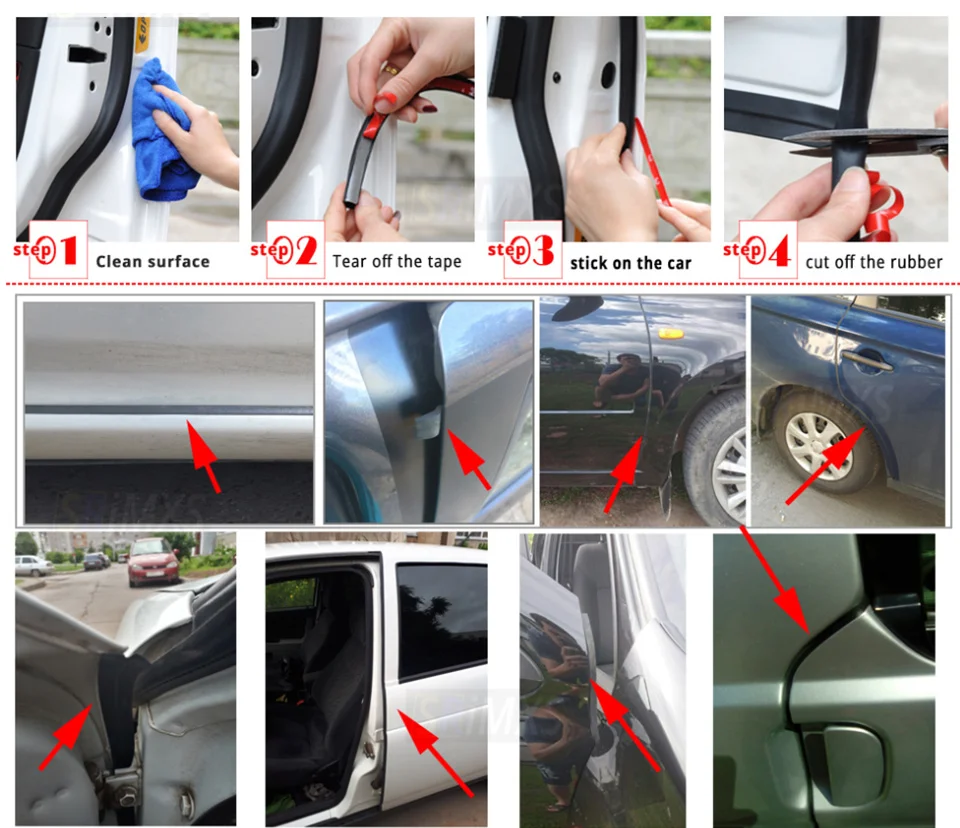 step 1 Clean surface

step 2 Tear off the tape

step 3 stick on the car

step 4 cut off the rubber