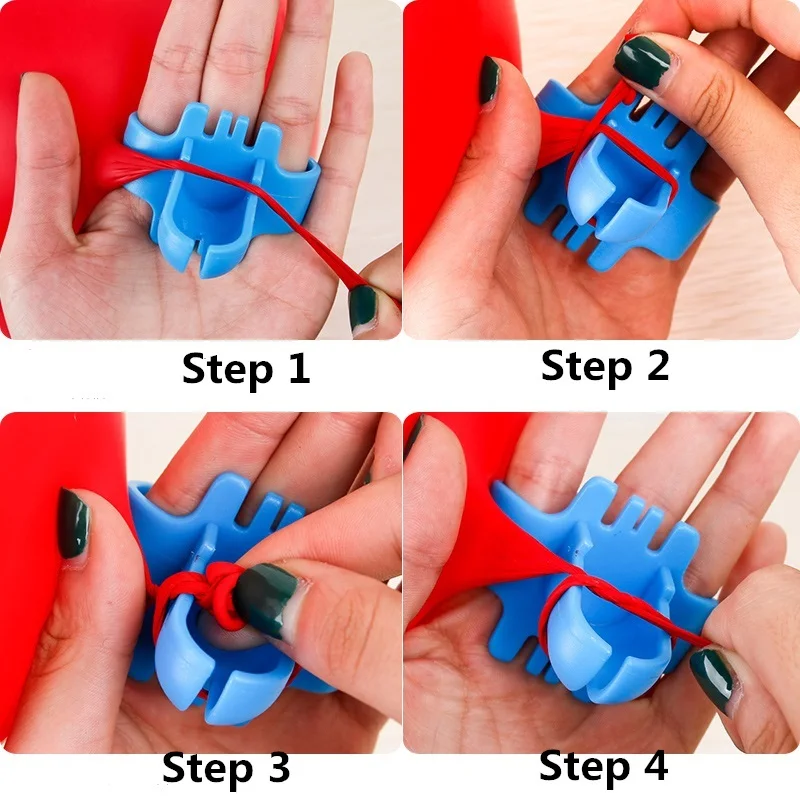 Step 1

Step 2

Step 3

Step 4