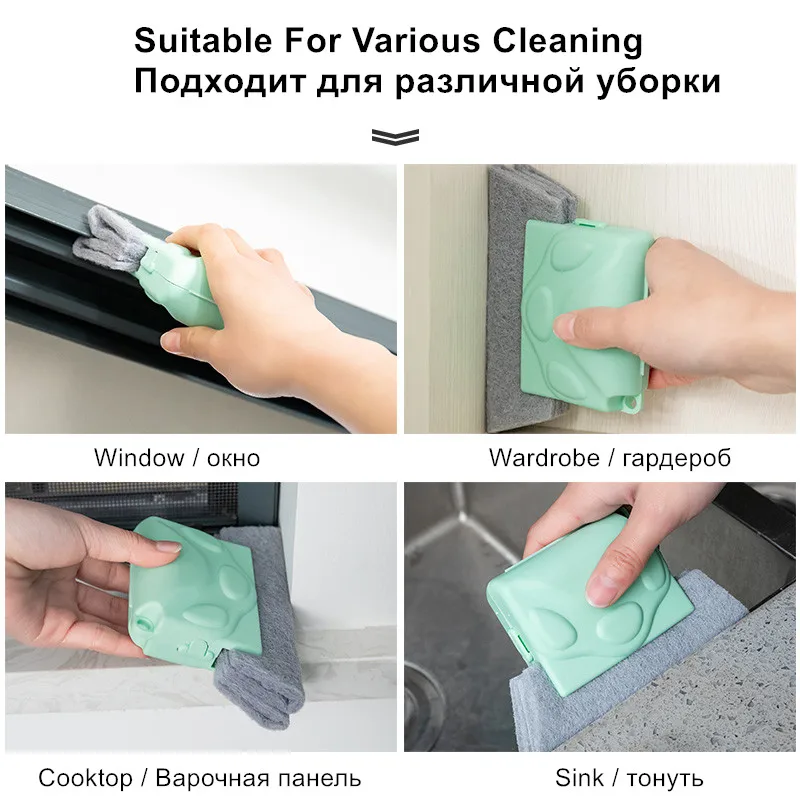 Suitable For Various Cleaning
Подходит для различной уборки

Window / окно

Wardrobe / гардероб

Cooktop / Варочная панель

Sink / тонуть