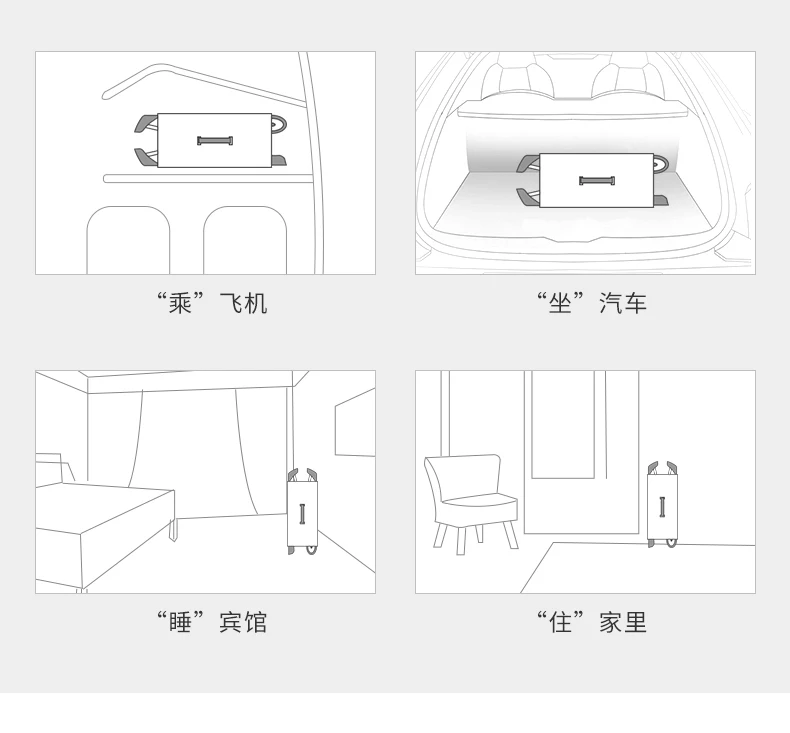 “乘”飞机

“坐”汽车

“睡”宾馆

“住”家里