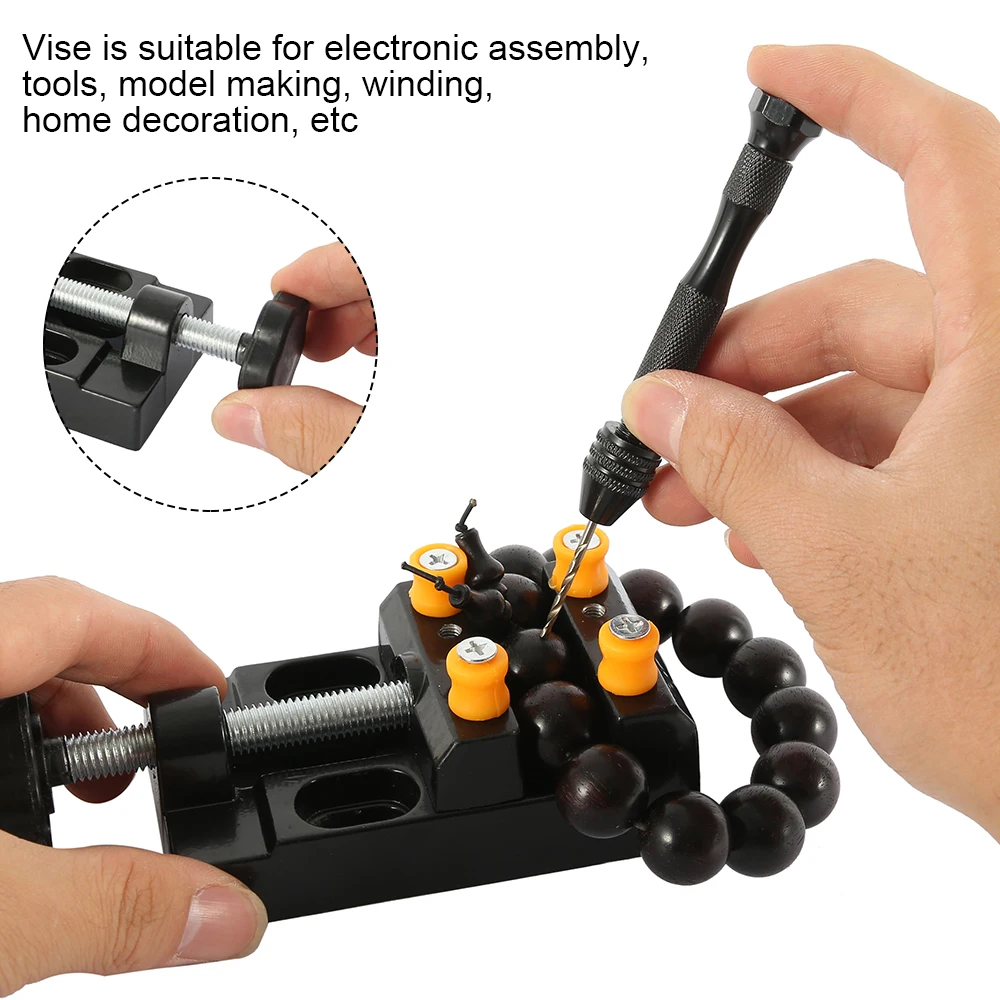 Vise is suitable for electronic assembly, tools, model making, winding, home decoration, etc