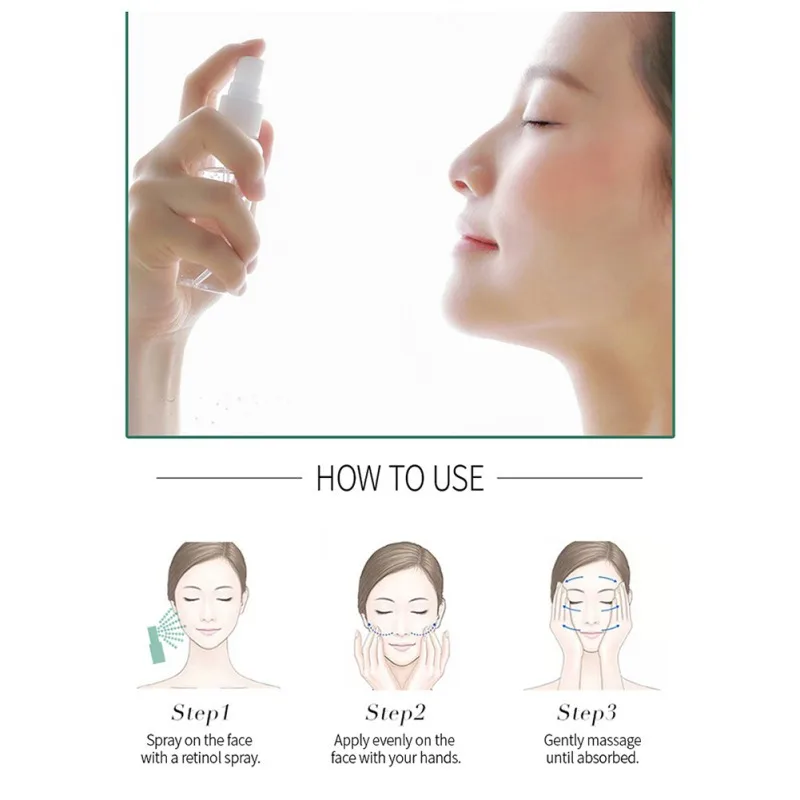 HOW TO USE

Step1
Spray on the face with a retinol spray.

Step2
Apply evenly on the face with your hands.

Step3
Gently massage until absorbed.