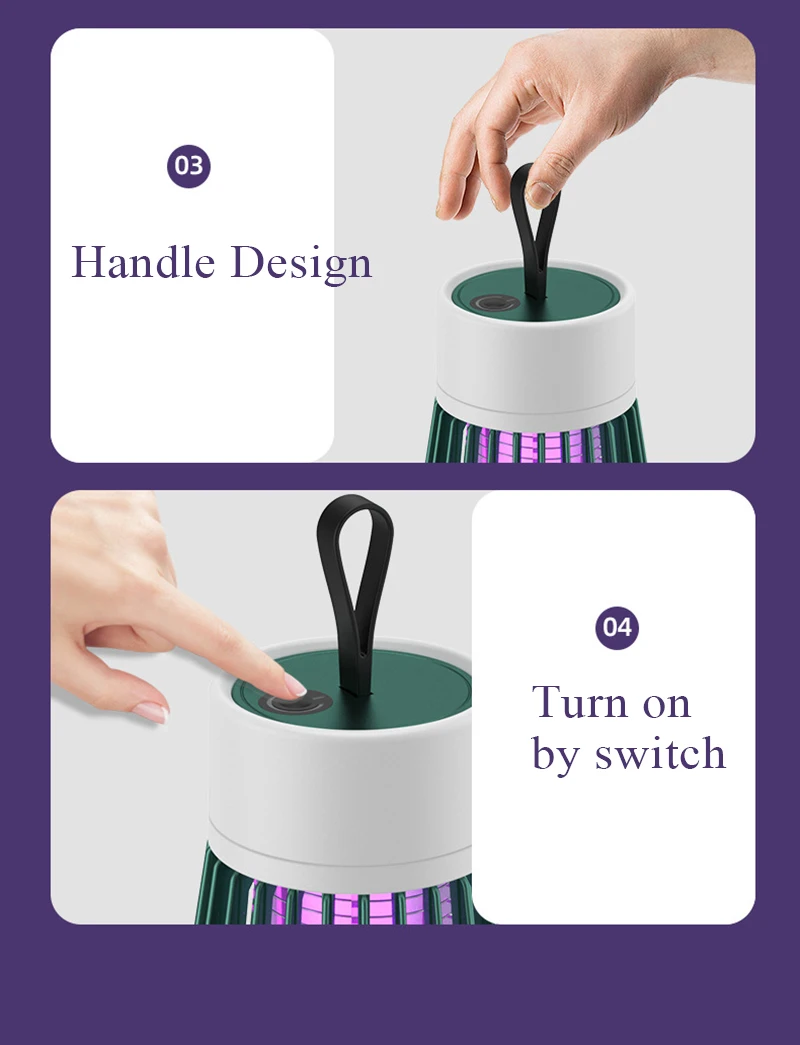 03

Handle Design

04

Turn on by switch