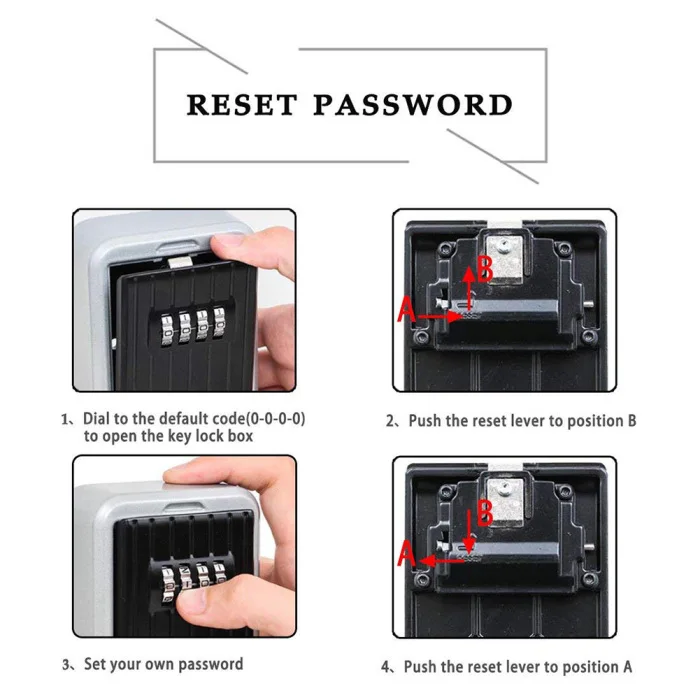 RESET PASSWORD

B
A

1、Dial to the default code(0-0-0-0) to open the key lock box

2、Push the reset lever to position B

B
A

3、Set your own password

4、Push the reset lever to position A