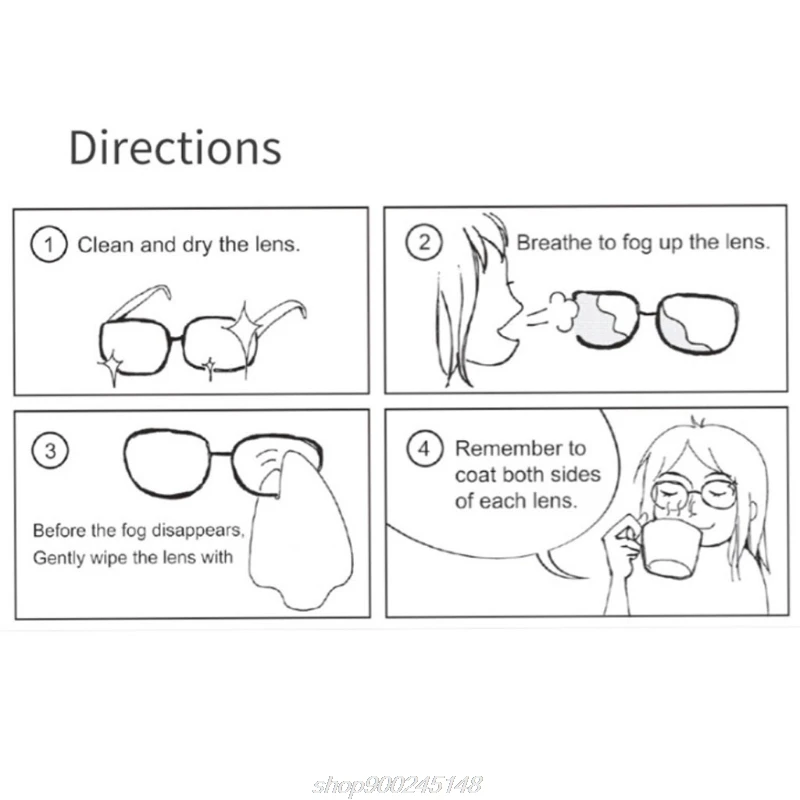 Directions

1 Clean and dry the lens.

2 Breathe to fog up the lens.

3

Before the fog disappears, Gently wipe the lens with

4 Remember to coat both sides of each lens.

shop900245148