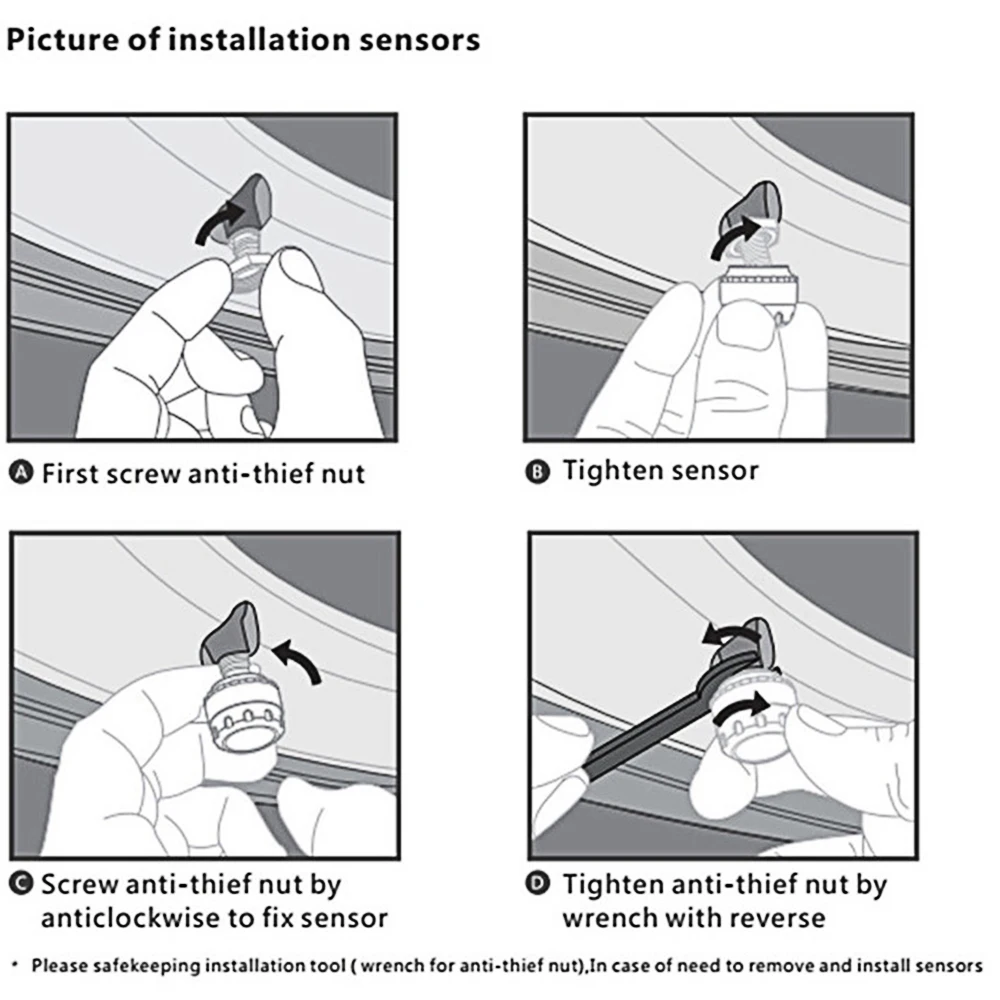 Picture of installation sensors

A First screw anti-thief nut

B Tighten sensor

C Screw anti-thief nut by anticlockwise to fix sensor

D Tighten anti-thief nut by wrench with reverse

* Please safekeeping installation tool ( wrench for anti-thief nut),In case of need to remove and install sensors