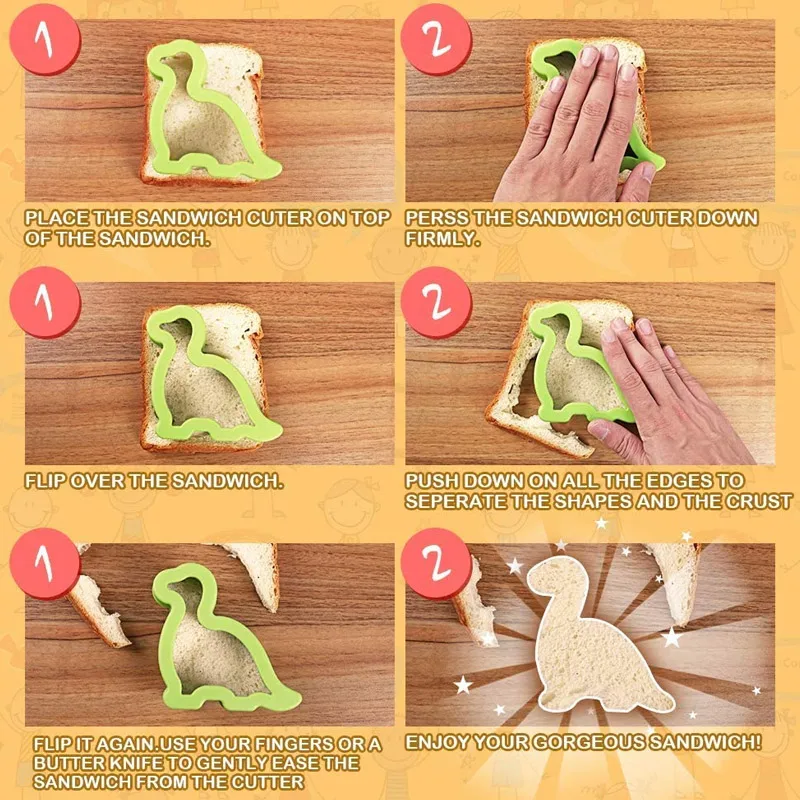 1

PLACE THE SANDWICH CUTER ON TOP OF THE SANDWICH.

2

PERSS THE SANDWICH CUTER DOWN FIRMLY.

1

FLIP OVER THE SANDWICH.

2

PUSH DOWN ON ALL THE EDGES TO SEPERATE THE SHAPES AND THE CRUST

1

FLIP IT AGAIN.USE YOUR FINGERS OR A BUTTER KNIFE TO GENTLY EASE THE SANDWICH FROM THE CUTTER

2

ENJOY YOUR GORGEOUS SANDWICH!