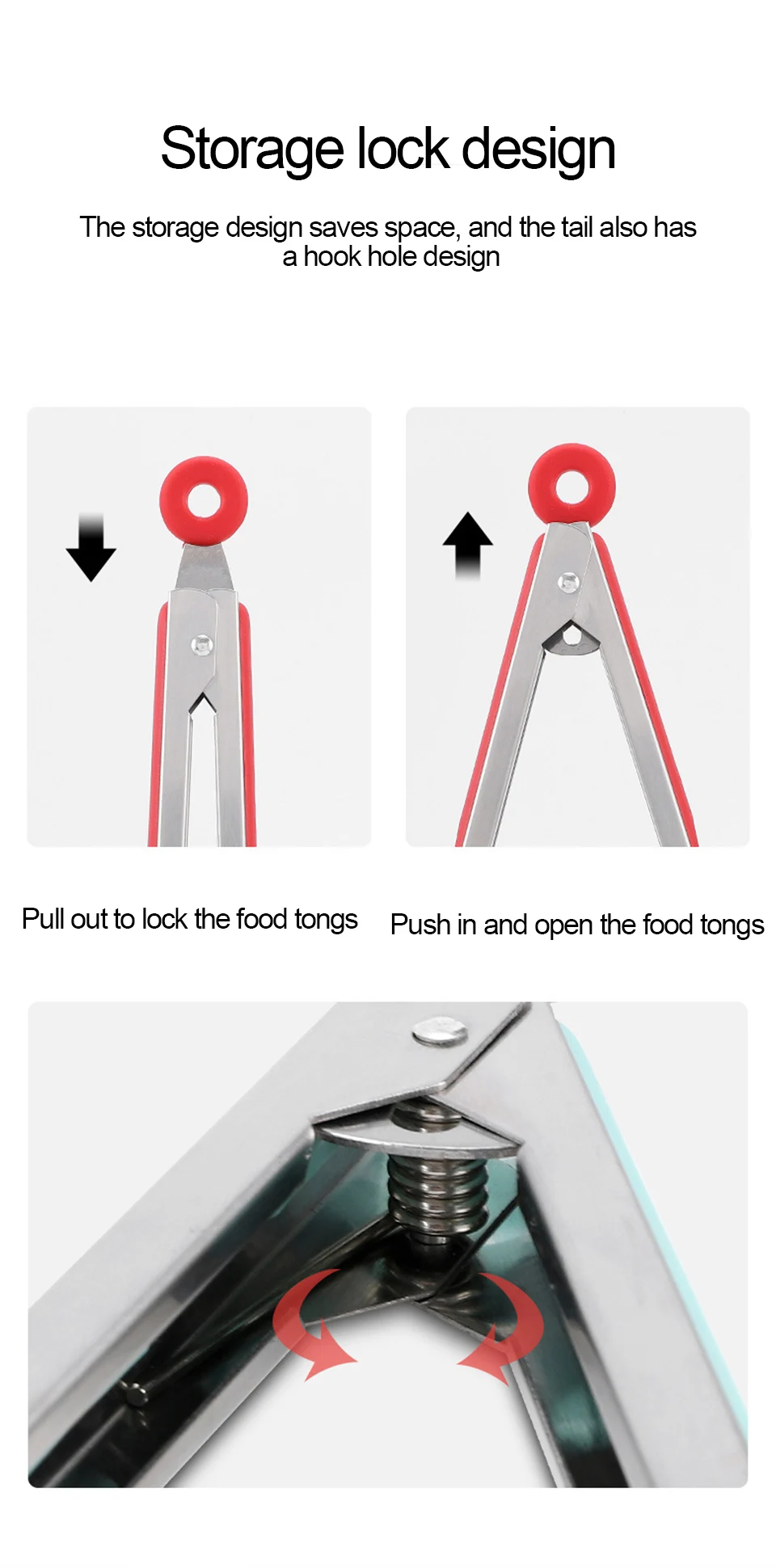 Storage lock design

The storage design saves space, and the tail also has a hook hole design

Pull out to lock the food tongs

Push in and open the food tongs