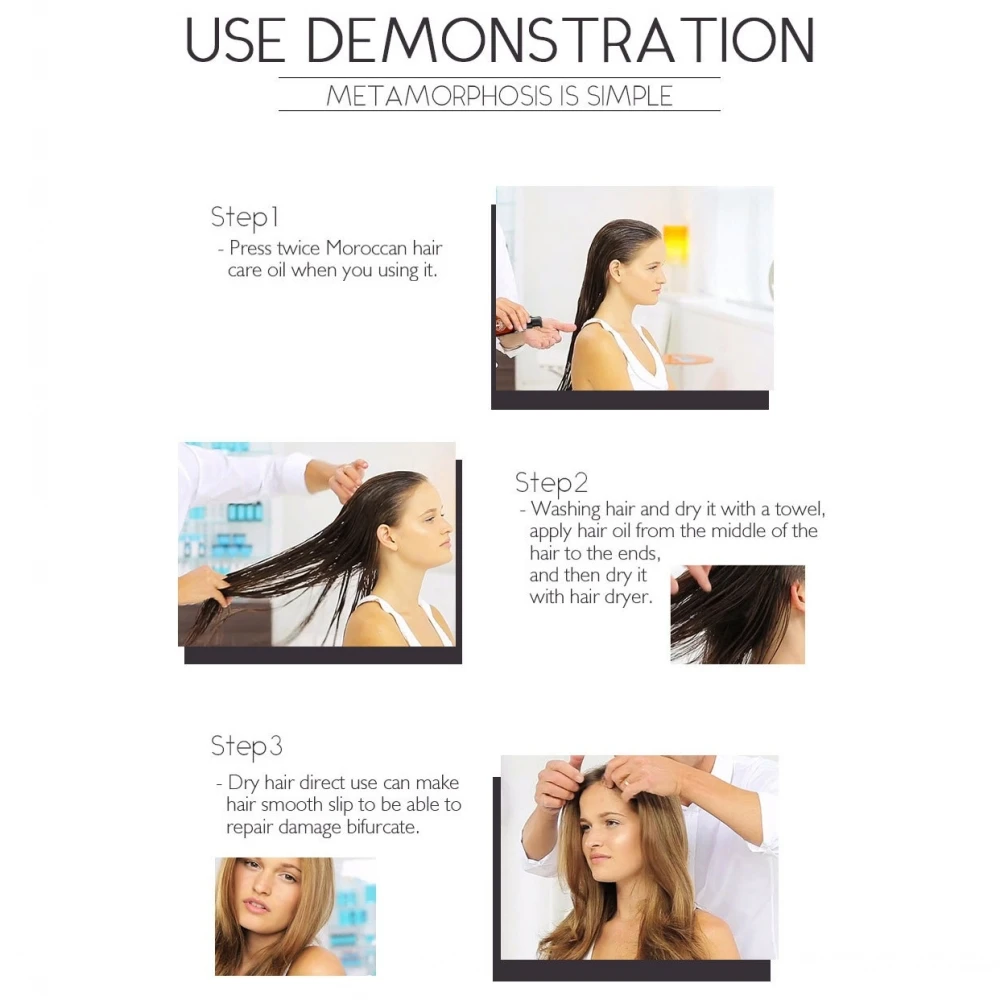 USE DEMONSTRATION

METAMORPHOSIS IS SIMPLE

Step1
- Press twice Moroccan hair care oil when you using it.

Step2
- Washing hair and dry it with a towel, apply hair oil from the middle of the hair to the ends, and then dry it with hair dryer.

Step3
- Dry hair direct use can make hair smooth slip to be able to repair damage bifurcate.