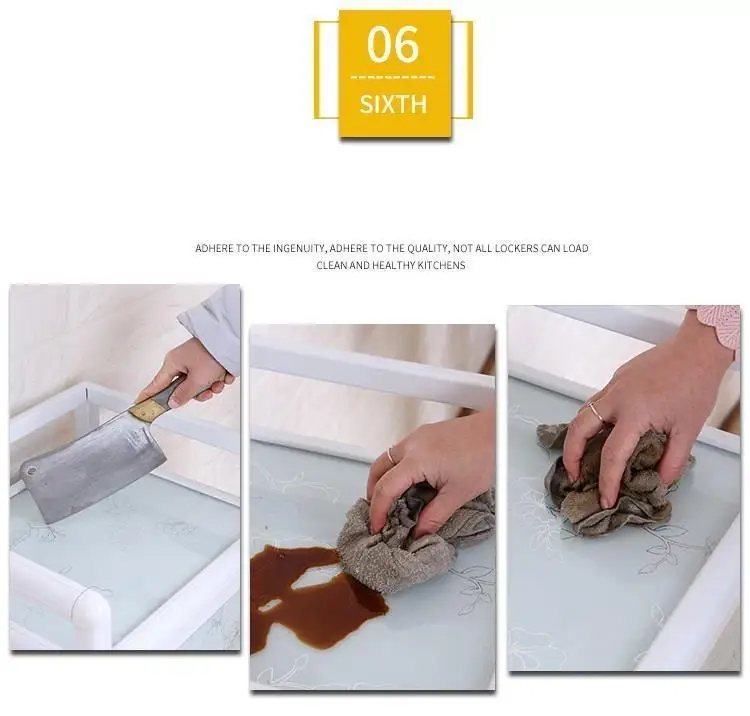 06
SIXTH

ADHERE TO THE INGENUITY, ADHERE TO THE QUALITY, NOT ALL LOCKERS CAN LOAD
CLEAN AND HEALTHY KITCHENS