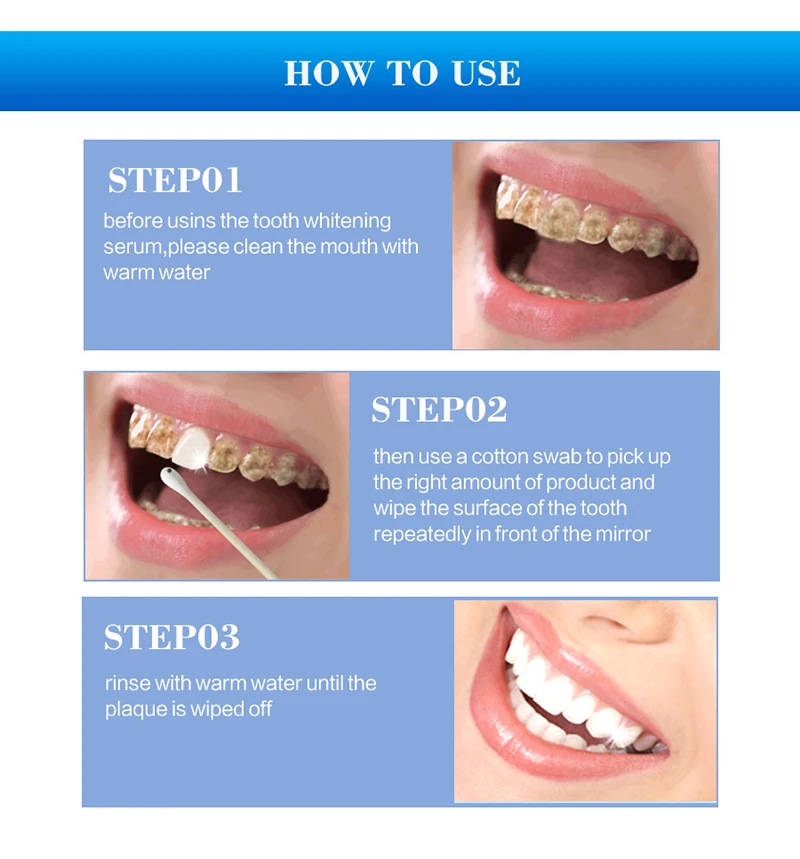 HOW TO USE

STEP01
before usins the tooth whitening serum,please clean the mouth with warm water

STEP02
then use a cotton swab to pick up the right amount of product and wipe the surface of the tooth repeatedly in front of the mirror

STEP03
rinse with warm water until the plaque is wiped off