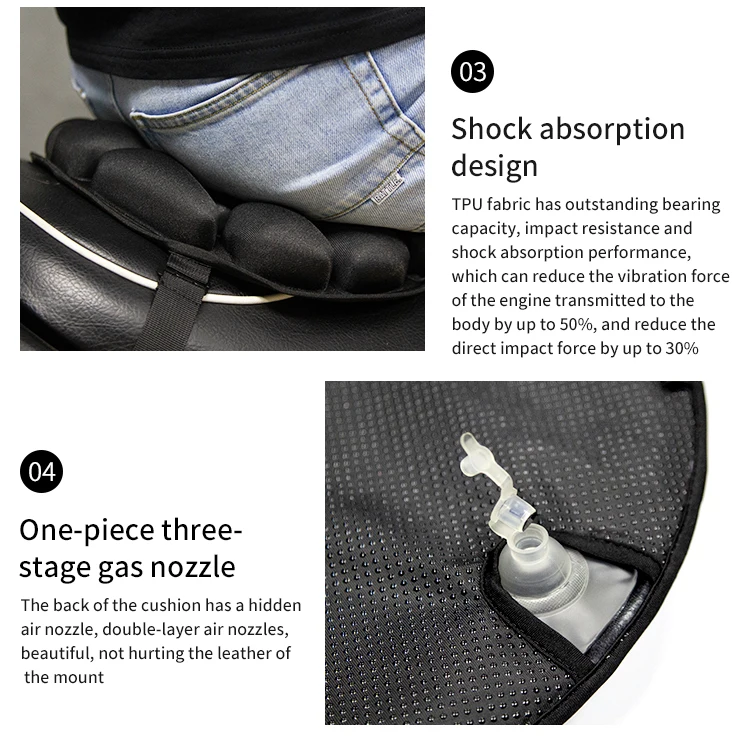 03

Shock absorption design

TPU fabric has outstanding bearing capacity, impact resistance and shock absorption performance, which can reduce the vibration force of the engine transmitted to the body by up to 50%, and reduce the direct impact force by up to 30%

04

One-piece three-stage gas nozzle

The back of the cushion has a hidden air nozzle, double-layer air nozzles, beautiful, not hurting the leather of the mount