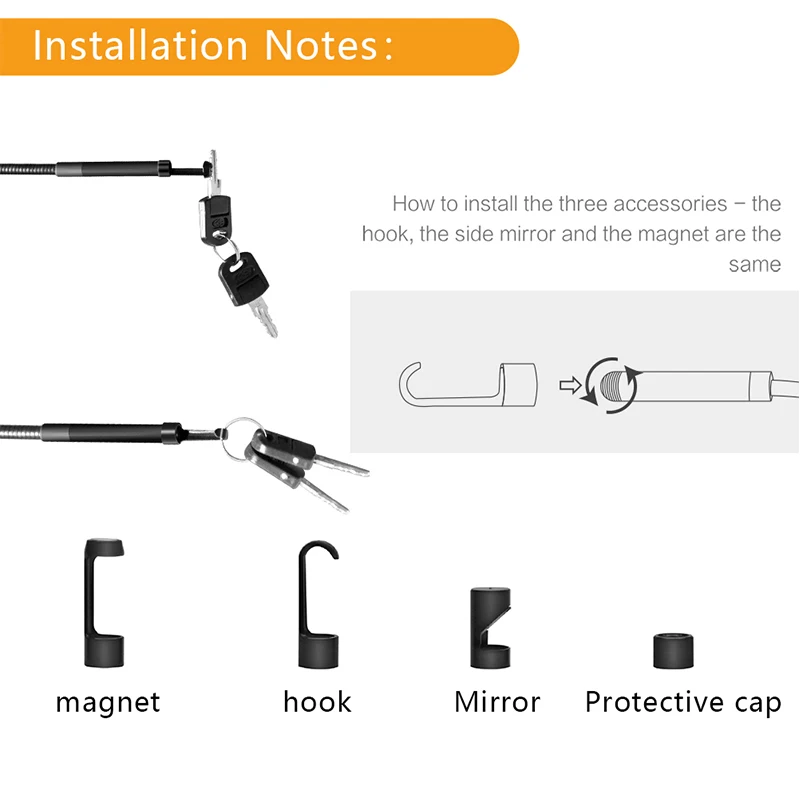 Installation Notes:

How to install the three accessories – the hook, the side mirror and the magnet are the same

magnet

hook

Mirror

Protective cap