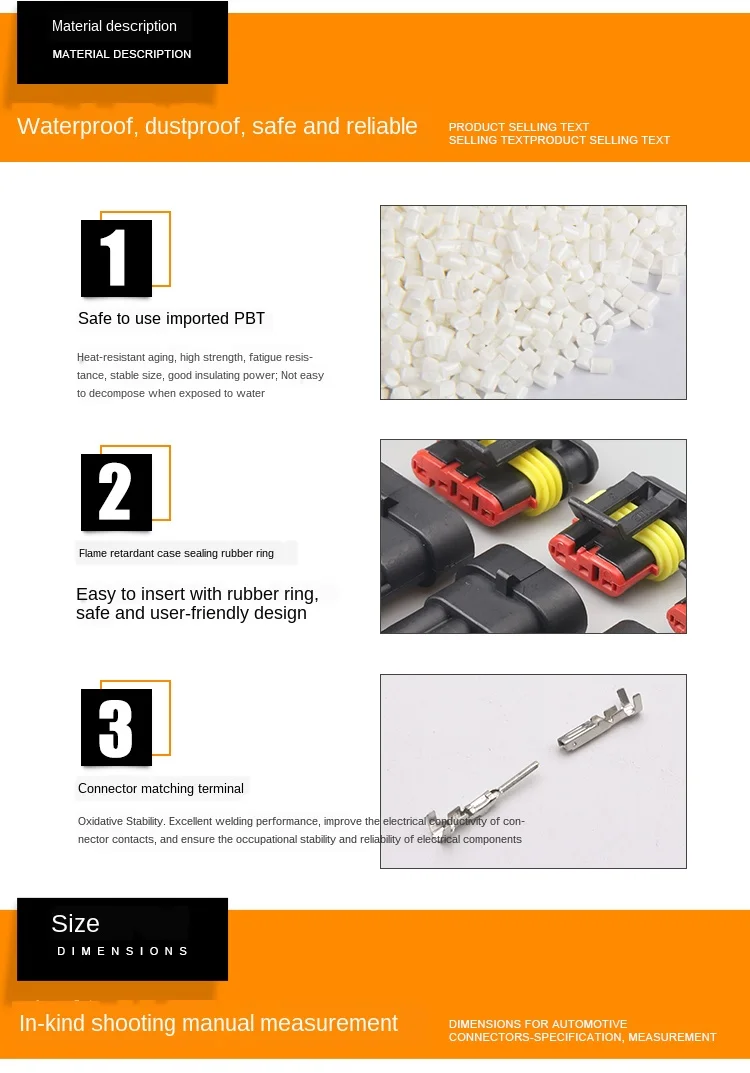 Material description
MATERIAL DESCRIPTION

Waterproof, dustproof, safe and reliable

PRODUCT SELLING TEXT
SELLING TEXTPRODUCT SELLING TEXT

1

Safe to use imported PBT

Heat-resistant aging, high strength, fatigue resistance, stable size, good insulating power; Not easy to decompose when exposed to water

2

Flame retardant case sealing rubber ring

Easy to insert with rubber ring, safe and user-friendly design

3

Connector matching terminal

Oxidative Stability. Excellent welding performance, improve the electrical conductivity of connector contacts, and ensure the occupational stability and reliability of electrical components

Size
DIMENSIONS

In-kind shooting manual measurement

DIMENSIONS FOR AUTOMOTIVE
CONNECTORS-SPECIFICATION, MEASUREMENT