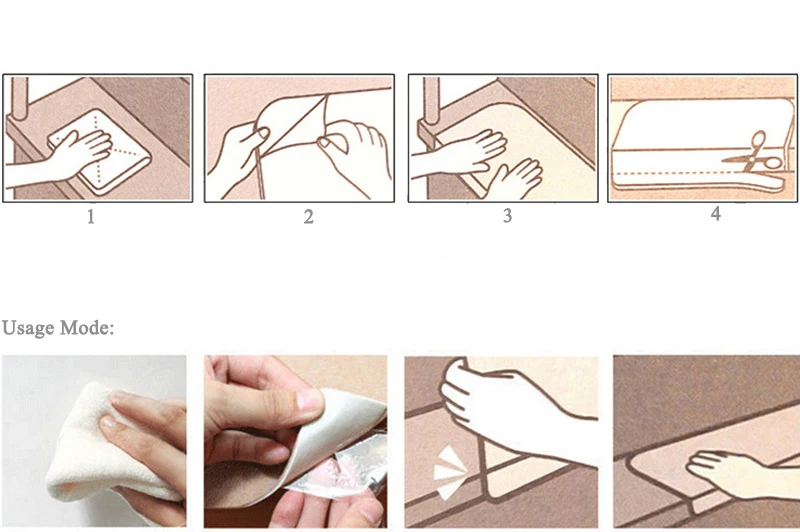 1

2

3

4

Usage Mode: