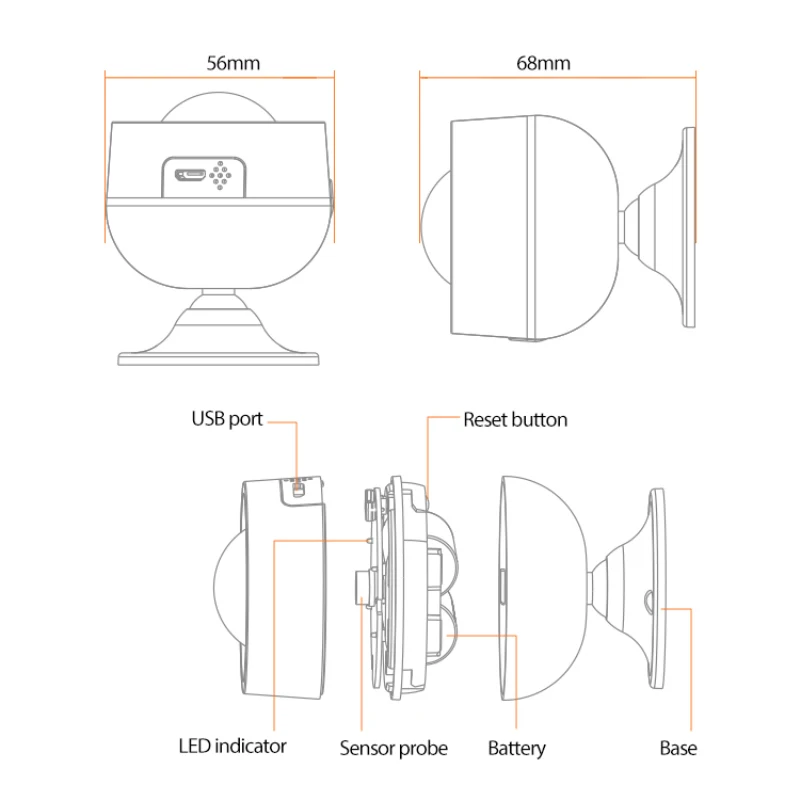 56mm

68mm

USB port

Reset button

LED indicator

Sensor probe

Battery

Base