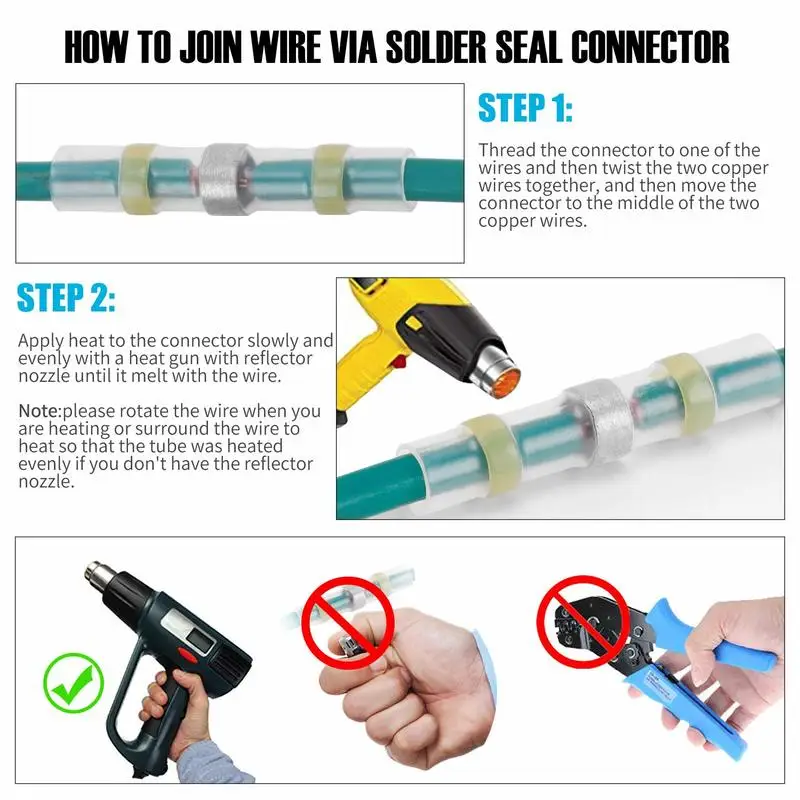 HOW TO JOIN WIRE VIA SOLDER SEAL CONNECTOR

STEP 1:

Thread the connector to one of the wires and then twist the two copper wires together, and then move the connector to the middle of the two copper wires.

STEP 2:

Apply heat to the connector slowly and evenly with a heat gun with reflector nozzle until it melt with the wire.

Note:please rotate the wire when you are heating or surround the wire to heat so that the tube was heated evenly if you don't have the reflector nozzle.