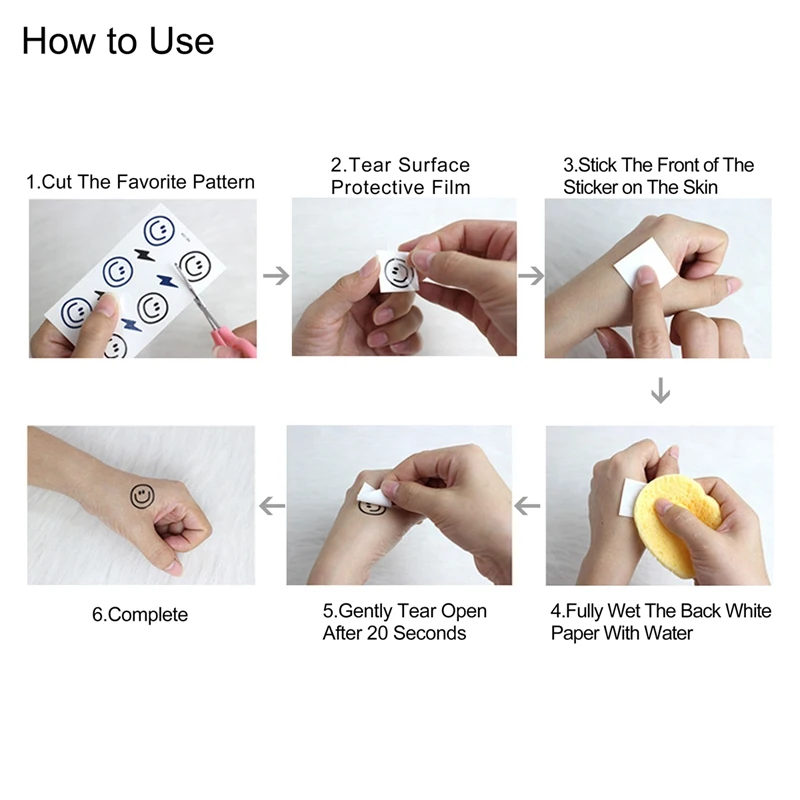 How to Use

1.Cut The Favorite Pattern

2.Tear Surface Protective Film

3.Stick The Front of The Sticker on The Skin

4.Fully Wet The Back White Paper With Water

5.Gently Tear Open After 20 Seconds

6.Complete