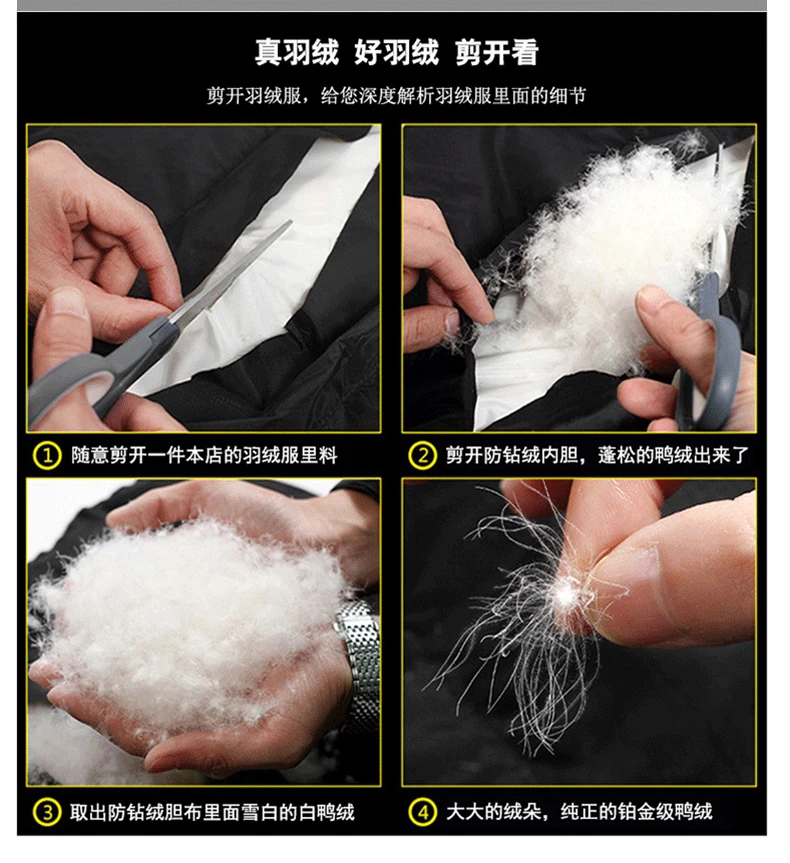 真羽绒 好羽绒 剪开看

剪开羽绒服，给您深度解析羽绒服里面的细节

① 随意剪开一件本店的羽绒服里料

② 剪开防钻绒内胆，蓬松的鸭绒出来了

③ 取出防钻绒胆布里面雪白的白鸭绒

④ 大大的绒朵，纯正的铂金级鸭绒