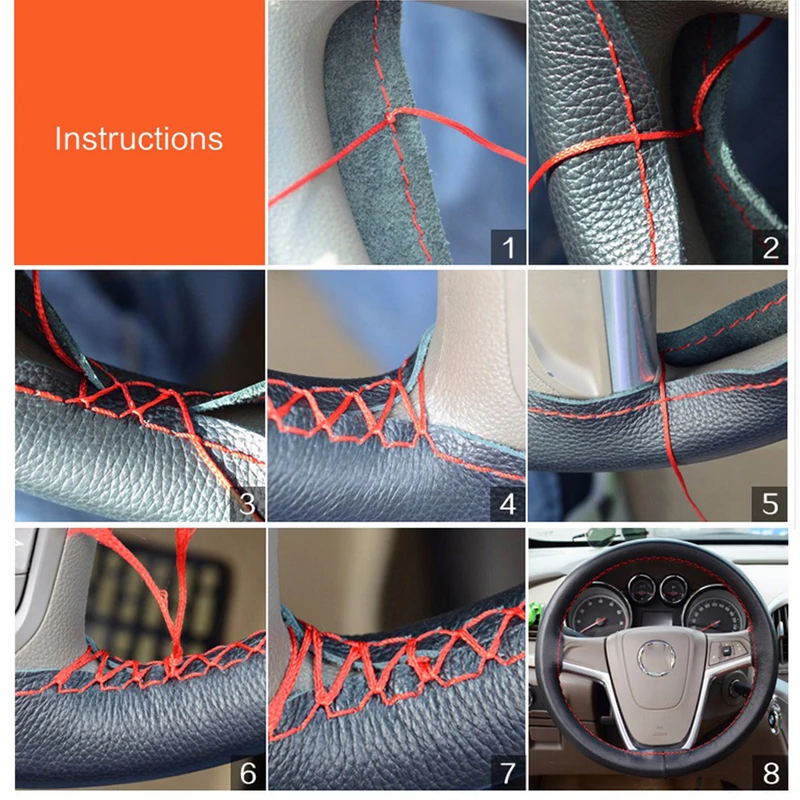 Instructions

1

2

3

4

5

6

7

8