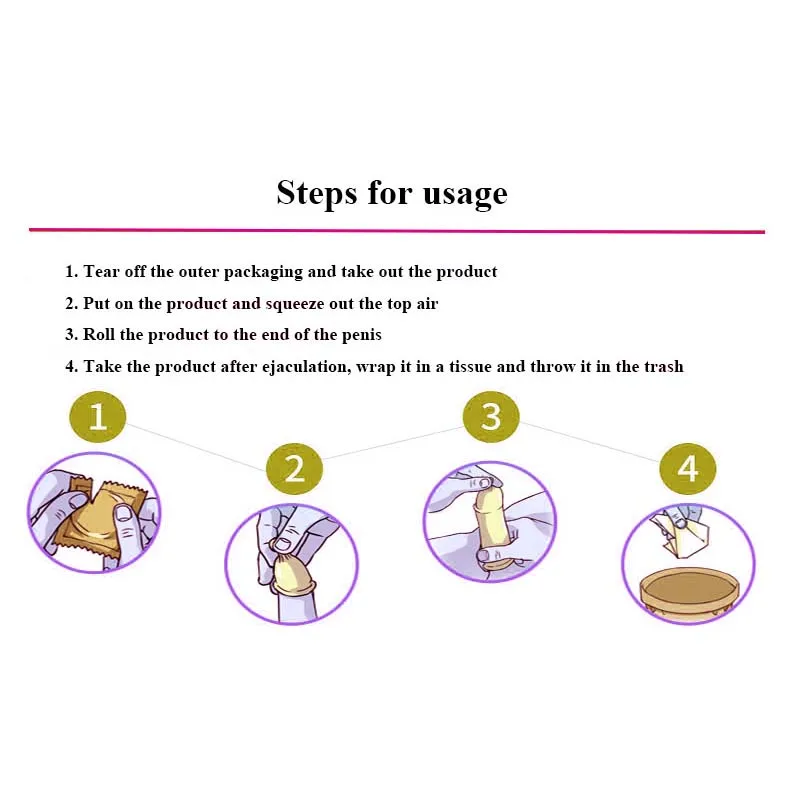 Steps for usage

1. Tear off the outer packaging and take out the product
2. Put on the product and squeeze out the top air
3. Roll the product to the end of the penis
4. Take the product after ejaculation, wrap it in a tissue and throw it in the trash

1

2

3

4