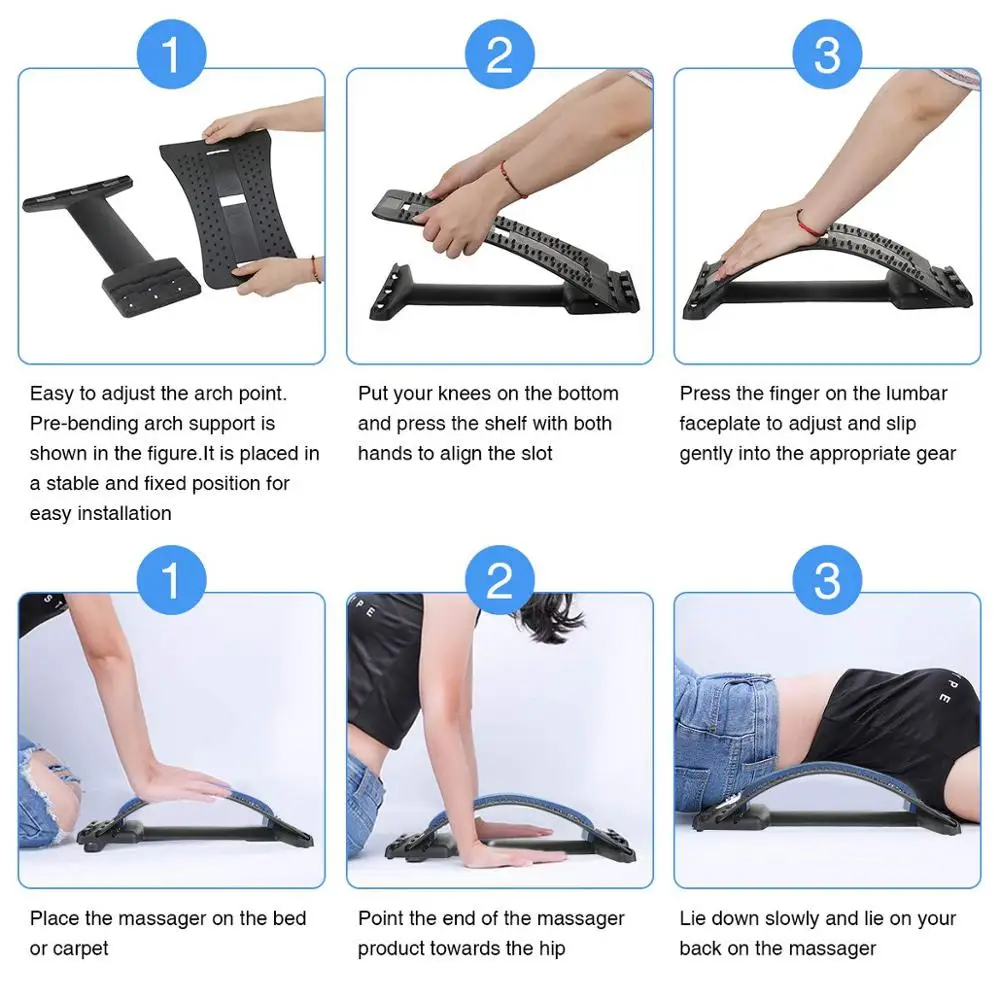 1

Easy to adjust the arch point. Pre-bending arch support is shown in the figure.It is placed in a stable and fixed position for easy installation

2

Put your knees on the bottom and press the shelf with both hands to align the slot

3

Press the finger on the lumbar faceplate to adjust and slip gently into the appropriate gear

1

Place the massager on the bed or carpet

2

Point the end of the massager product towards the hip

3

Lie down slowly and lie on your back on the massager