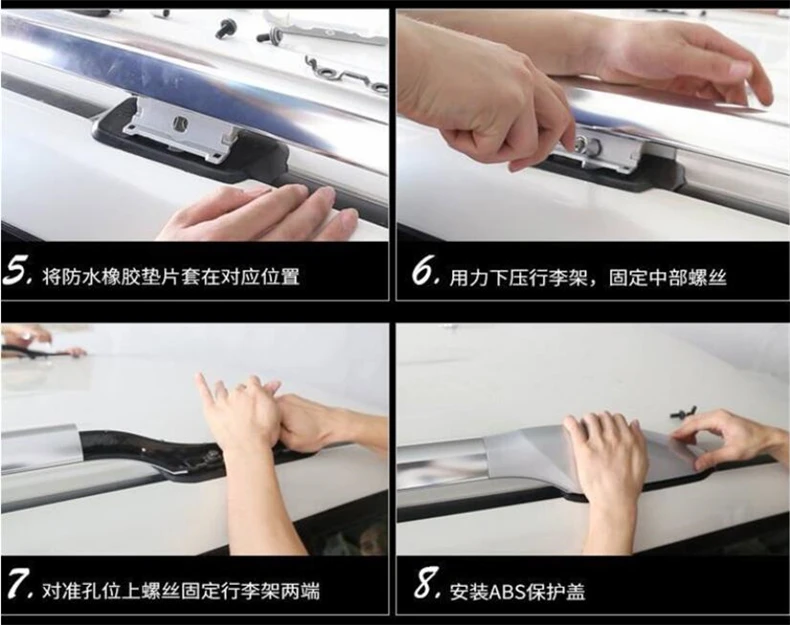 5. 将防水橡胶垫片套在对应位置

6. 用力下压行李架，固定中部螺丝

7. 对准孔位上螺丝固定行李架两端

8. 安装ABS保护盖