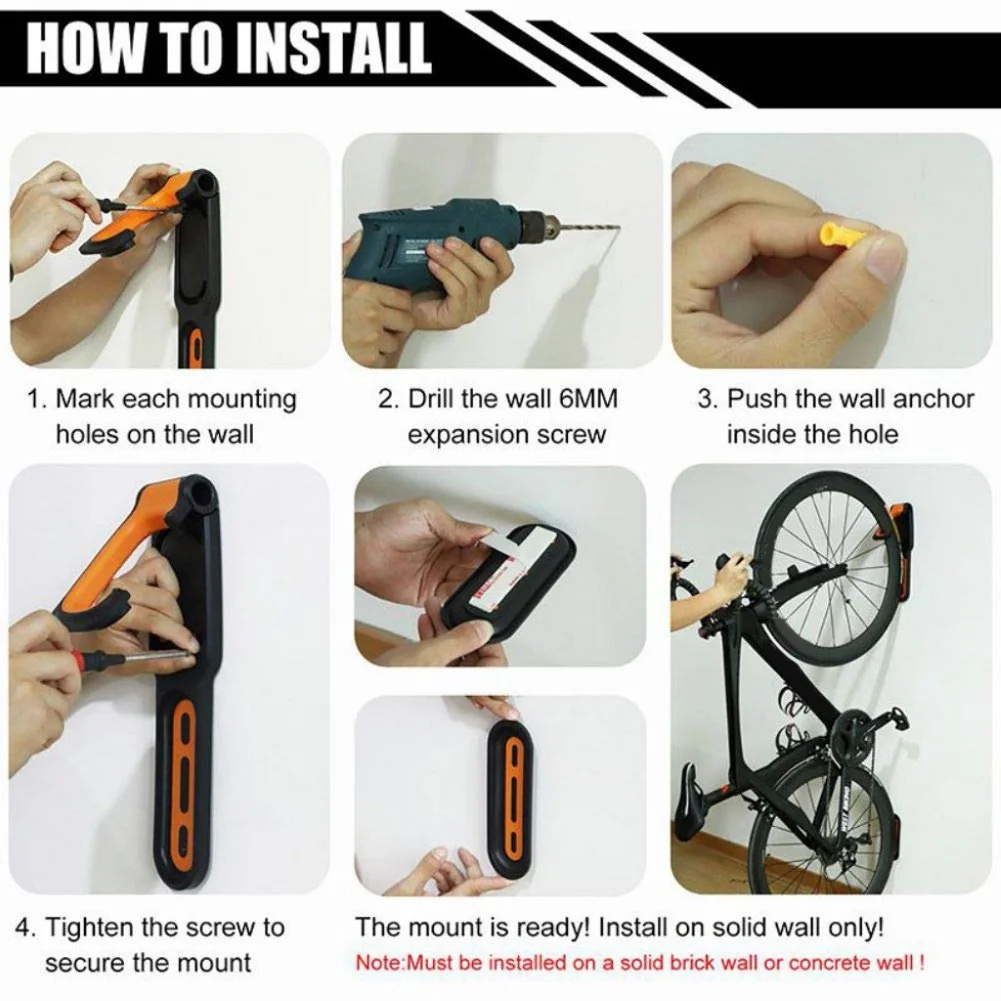 HOW TO INSTALL

1. Mark each mounting holes on the wall

2. Drill the wall 6MM expansion screw

3. Push the wall anchor inside the hole

4. Tighten the screw to secure the mount

The mount is ready! Install on solid wall only!

Note:Must be installed on a solid brick wall or concrete wall !