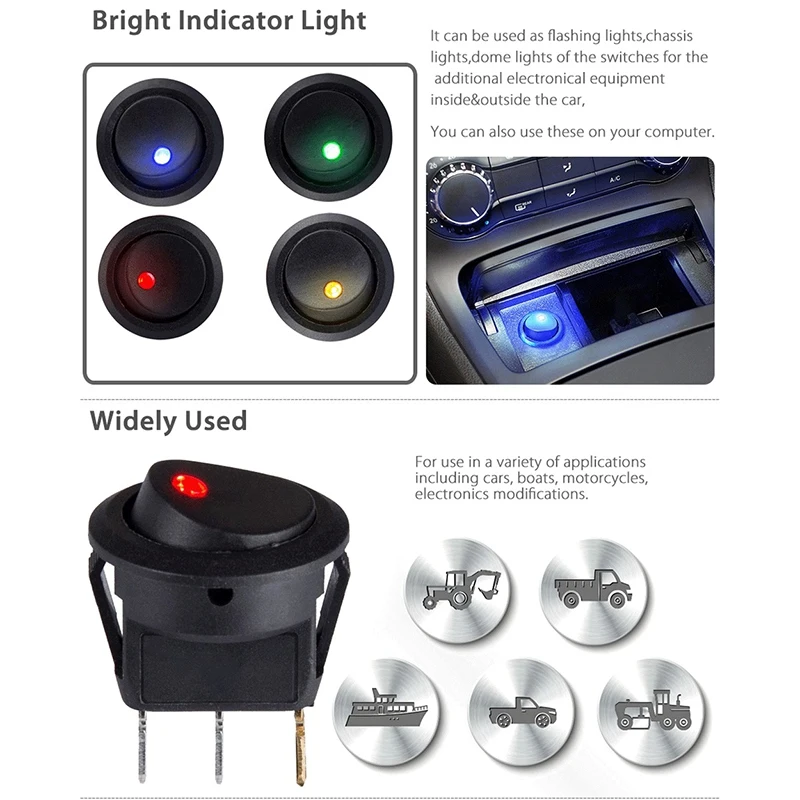 Bright Indicator Light

It can be used as flashing lights,chassis lights,dome lights of the switches for the additional electronical equipment inside&outside the car,

You can also use these on your computer.

A/C

Widely Used

For use in a variety of applications including cars, boats, motorcycles, electronics modifications.