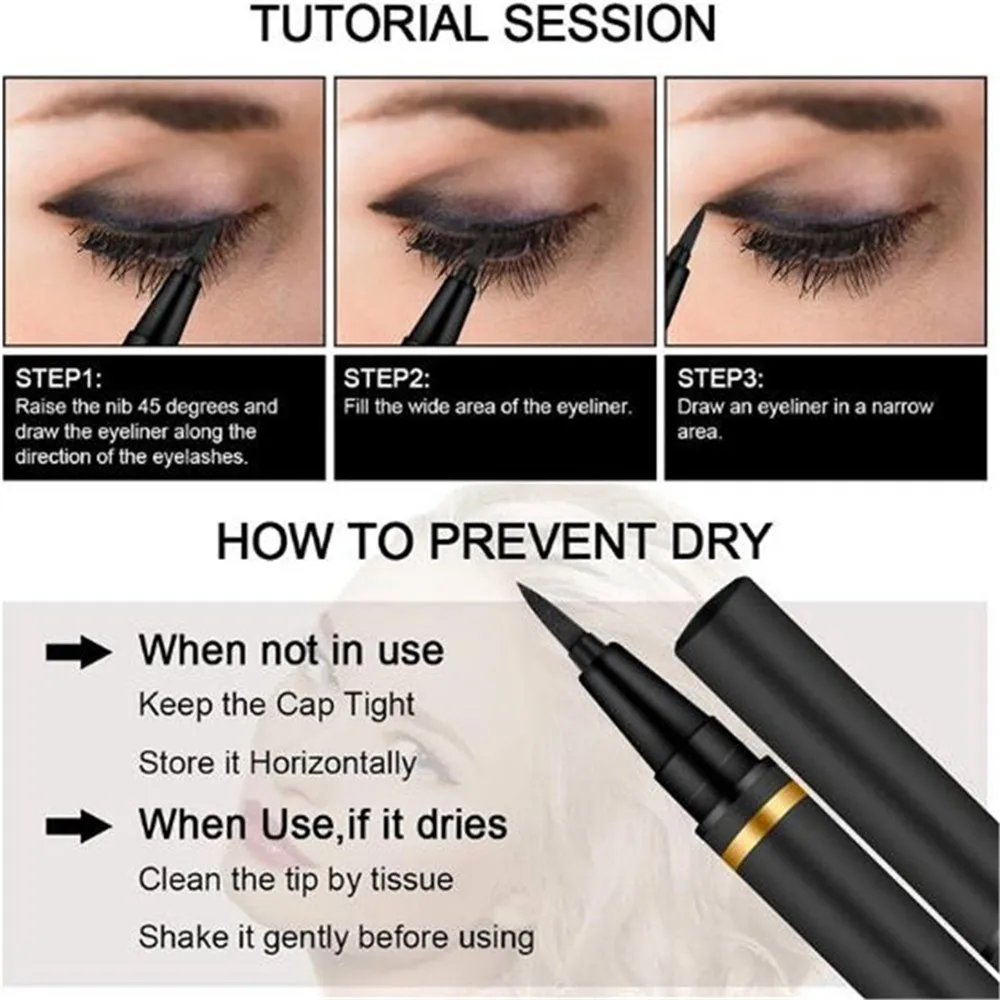 TUTORIAL SESSION

STEP1:
Raise the nib 45 degrees and draw the eyeliner along the direction of the eyelashes.

STEP2:
Fill the wide area of the eyeliner.

STEP3:
Draw an eyeliner in a narrow area.

HOW TO PREVENT DRY

When not in use
Keep the Cap Tight
Store it Horizontally

When Use,if it dries
Clean the tip by tissue
Shake it gently before using