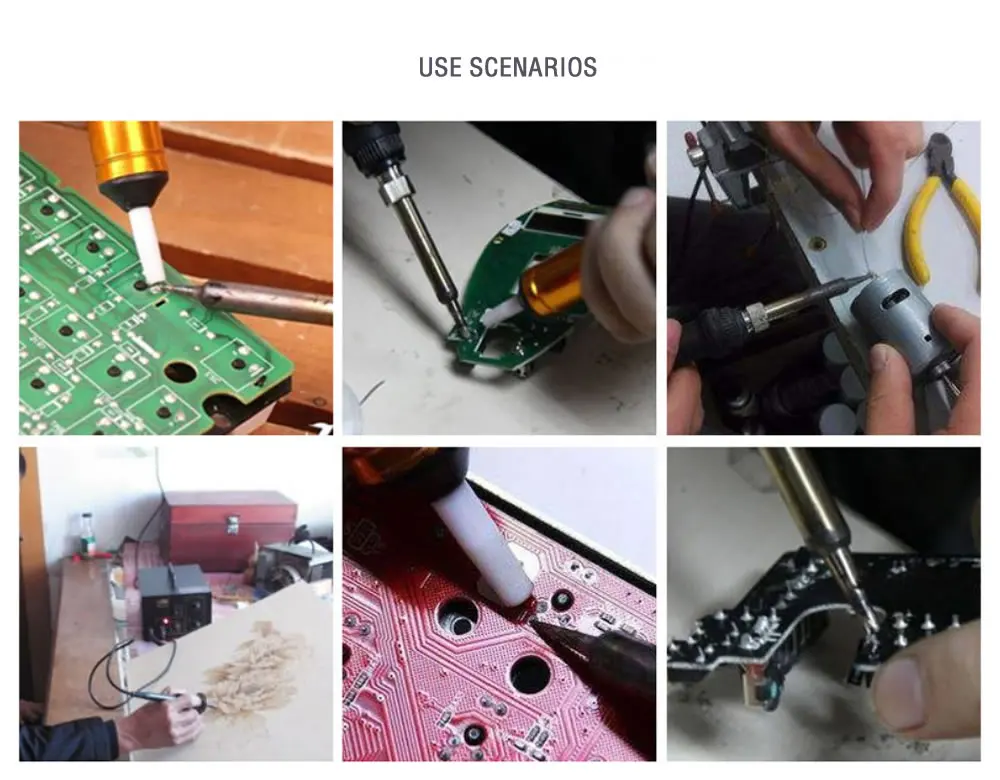 USE SCENARIOS