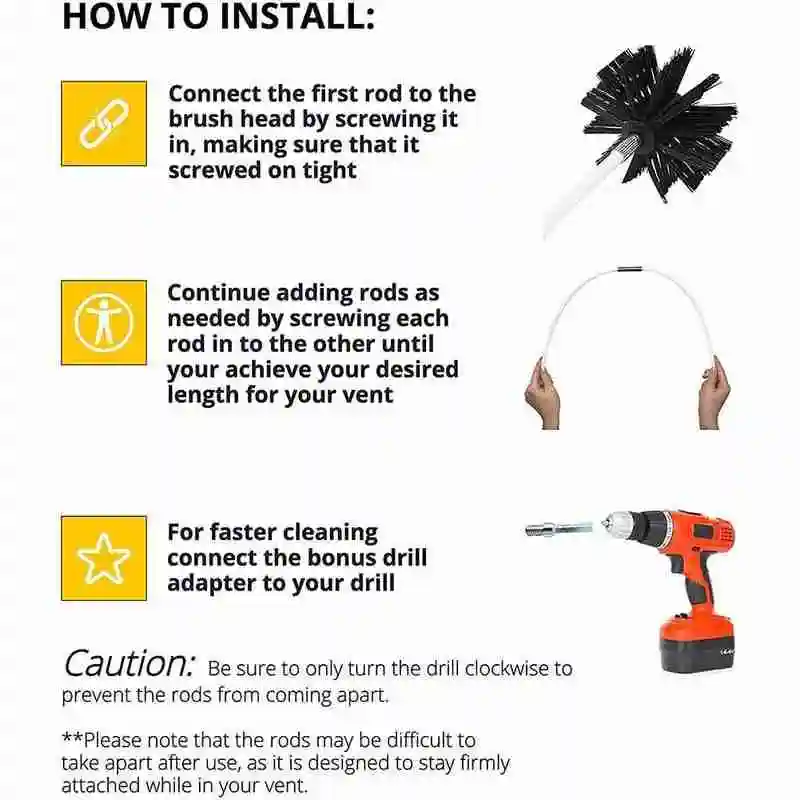 HOW TO INSTALL:

Connect the first rod to the brush head by screwing it in, making sure that it screwed on tight

Continue adding rods as needed by screwing each rod in to the other until your achieve your desired length for your vent

For faster cleaning connect the bonus drill adapter to your drill

Caution: Be sure to only turn the drill clockwise to prevent the rods from coming apart.

**Please note that the rods may be difficult to take apart after use, as it is designed to stay firmly attached while in your vent.