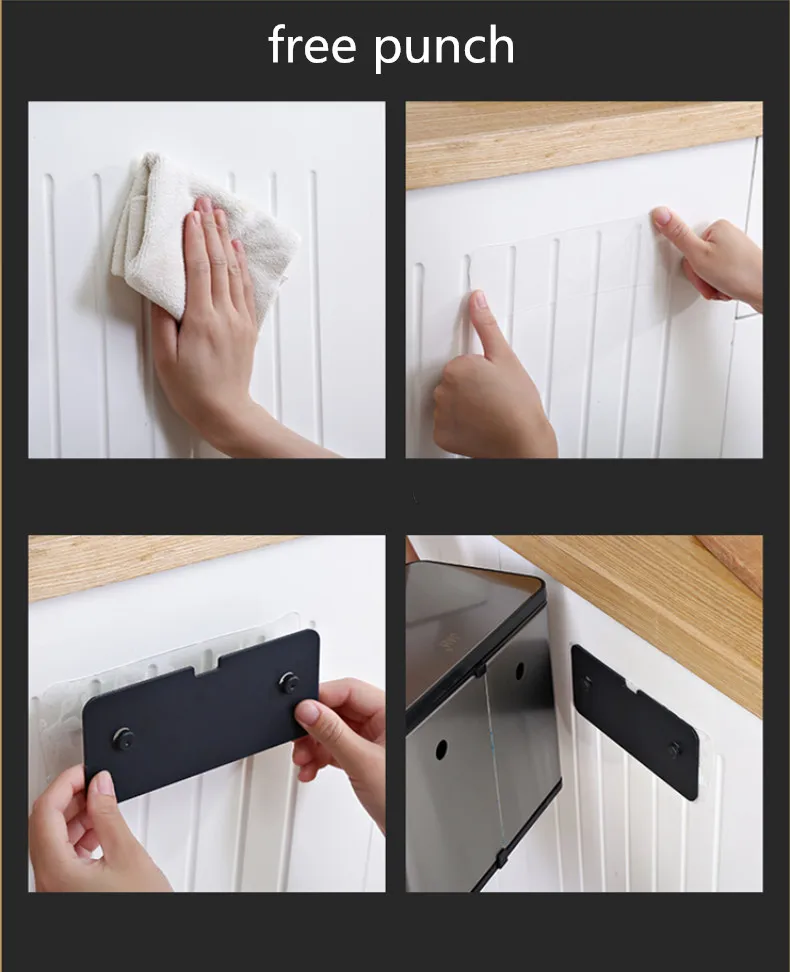 free punch