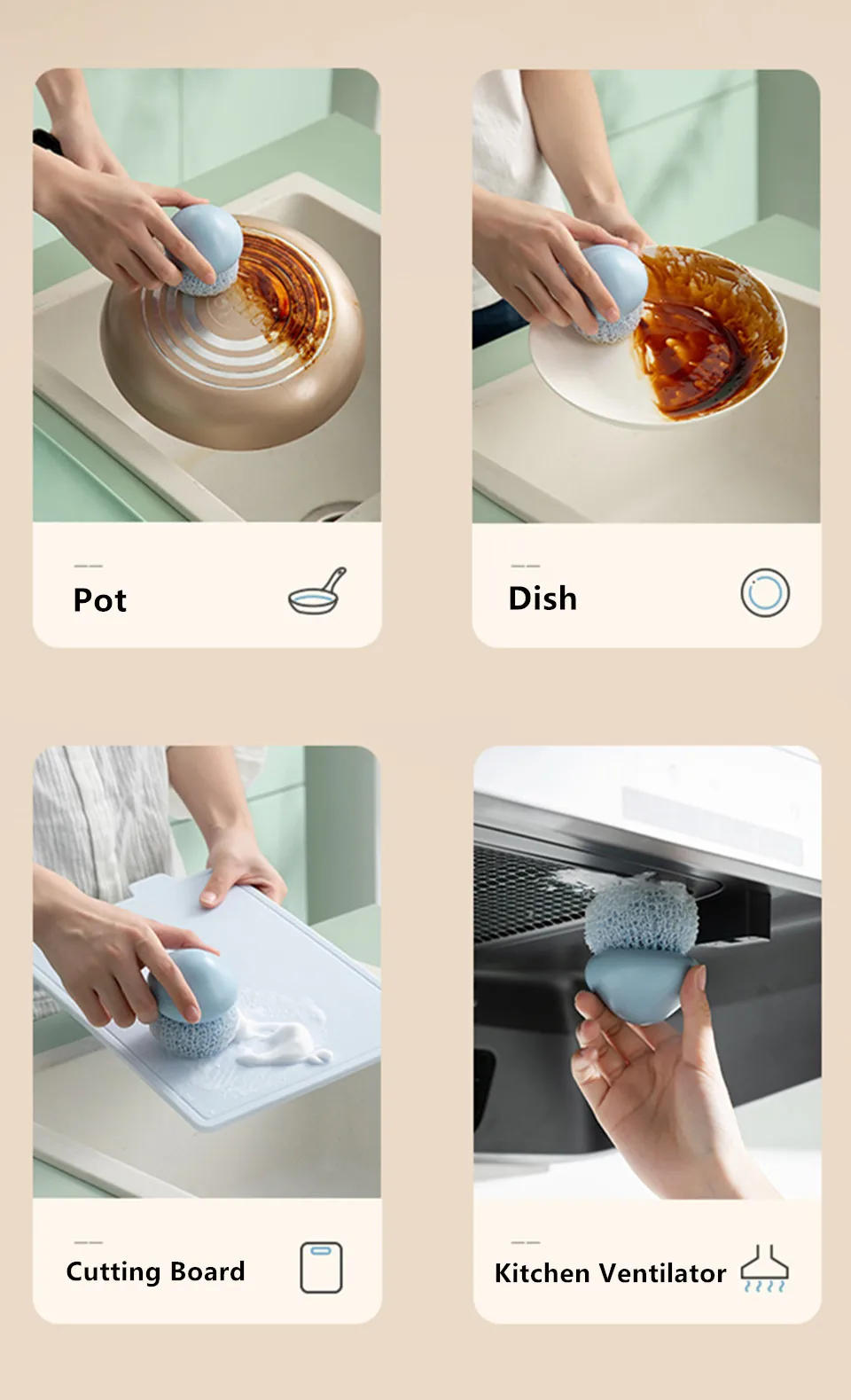 Pot

Dish

Cutting Board

Kitchen Ventilator