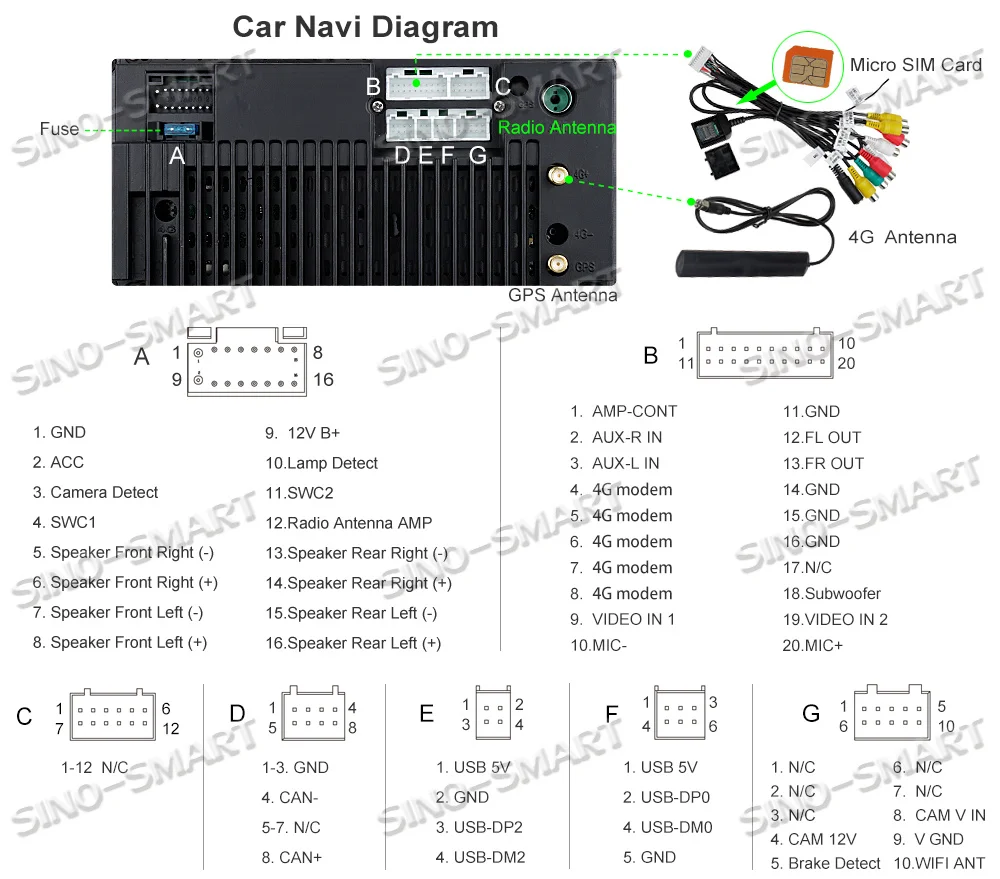 Car Navi Diagram

Fuse
A
B
C
Radio Antenna
D E F G
4G+
4G-
GPS
GPS Antenna
Micro SIM Card
4G Antenna

SINO-SMART

A
1 8
9 16

1. GND
2. ACC
3. Camera Detect
4. SWC1
5. Speaker Front Right (-)
6. Speaker Front Right (+)
7. Speaker Front Left (-)
8. Speaker Front Left (+)

9. 12V B+
10.Lamp Detect
11.SWC2
12.Radio Antenna AMP
13.Speaker Rear Right (-)
14.Speaker Rear Right (+)
15.Speaker Rear Left (-)
16.Speaker Rear Left (+)

B
1 10
11 20

1. AMP-CONT
2. AUX-R IN
3. AUX-L IN
4. 4G modem
5. 4G modem
6. 4G modem
7. 4G modem
8. 4G modem
9. VIDEO IN 1
10.MIC-

11.GND
12.FL OUT
13.FR OUT
14.GND
15.GND
16.GND
17.N/C
18.Subwoofer
19.VIDEO IN 2
20.MIC+

C
1 6
7 12
1-12 N/C

D
1 4
5 8
1-3. GND
4. CAN-
5-7. N/C
8. CAN+

E
1 2
3 4
1. USB 5V
2. GND
3. USB-DP2
4. USB-DM2

F
1 3
4 6
1. USB 5V
2. USB-DP0
4. USB-DM0
5. GND

G
1 5
6 10
1. N/C
2. N/C
3. N/C
4. CAM 12V
5. Brake Detect
6. N/C
7. N/C
8. CAM V IN
9. V GND
10.WIFI ANT