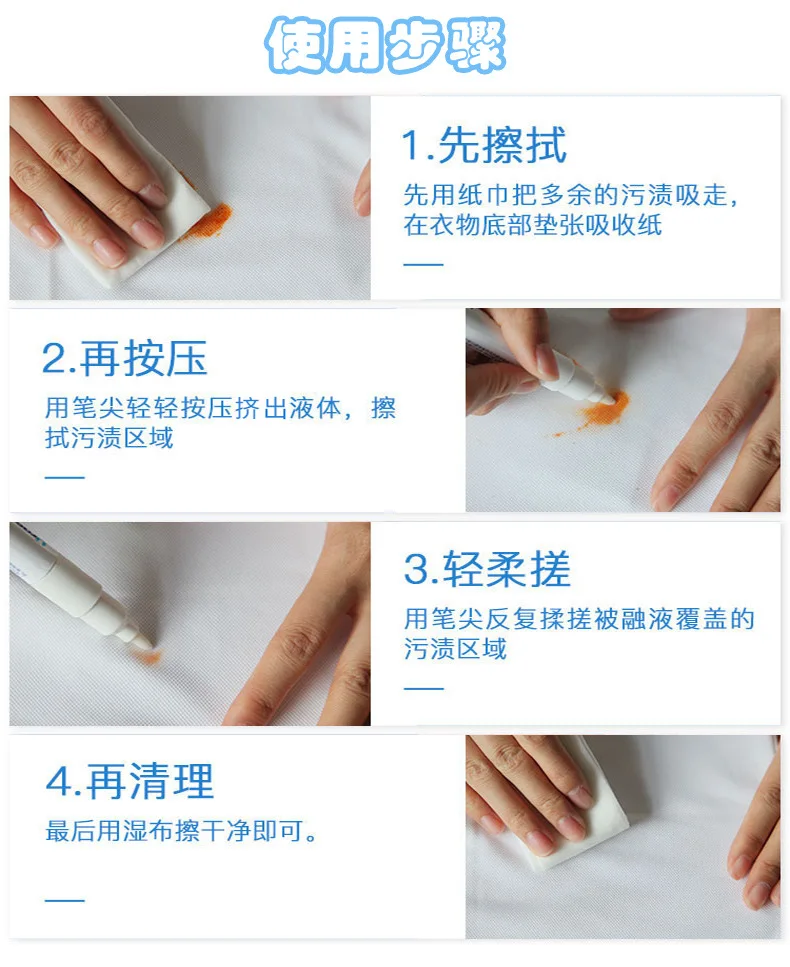 使用步骤

1.先擦拭

先用纸巾把多余的污渍吸走，在衣物底部垫张吸收纸

2.再按压

用笔尖轻轻按压挤出液体，擦拭污渍区域

3.轻柔搓

用笔尖反复揉搓被融液覆盖的污渍区域

4.再清理

最后用湿布擦干净即可。