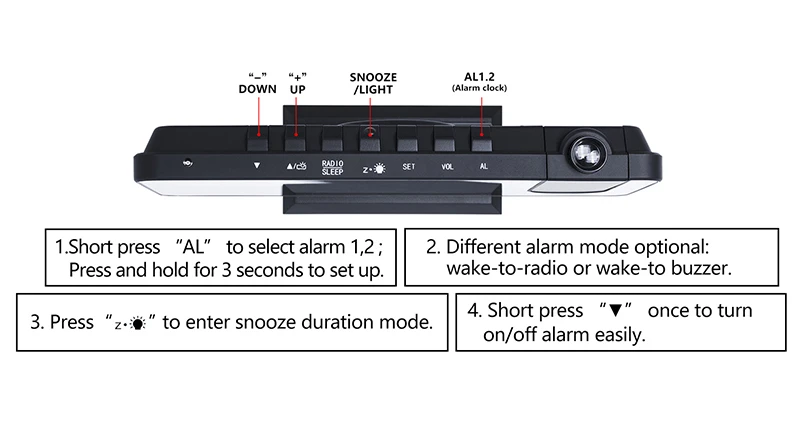 "–"
DOWN

"+"
UP

SNOOZE
/LIGHT

AL1.2
(Alarm clock)

▼ ▲/ RADIO SLEEP z• SET VOL AL

1.Short press "AL" to select alarm 1,2 ; Press and hold for 3 seconds to set up.

2. Different alarm mode optional: wake-to-radio or wake-to buzzer.

3. Press "z•" to enter snooze duration mode.

4. Short press "▼" once to turn on/off alarm easily.