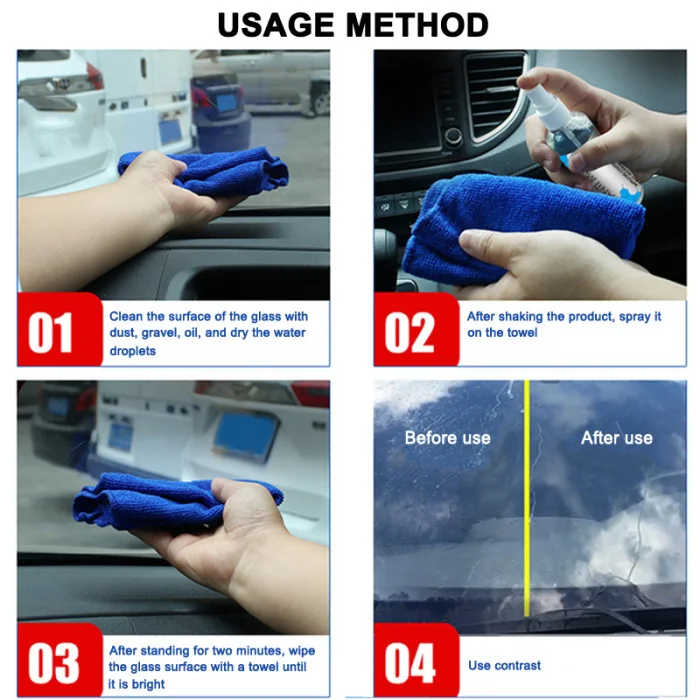 USAGE METHOD

01 Clean the surface of the glass with dust, gravel, oil, and dry the water droplets

02 After shaking the product, spray it on the towel

03 After standing for two minutes, wipe the glass surface with a towel until it is bright

Before use

After use

04 Use contrast