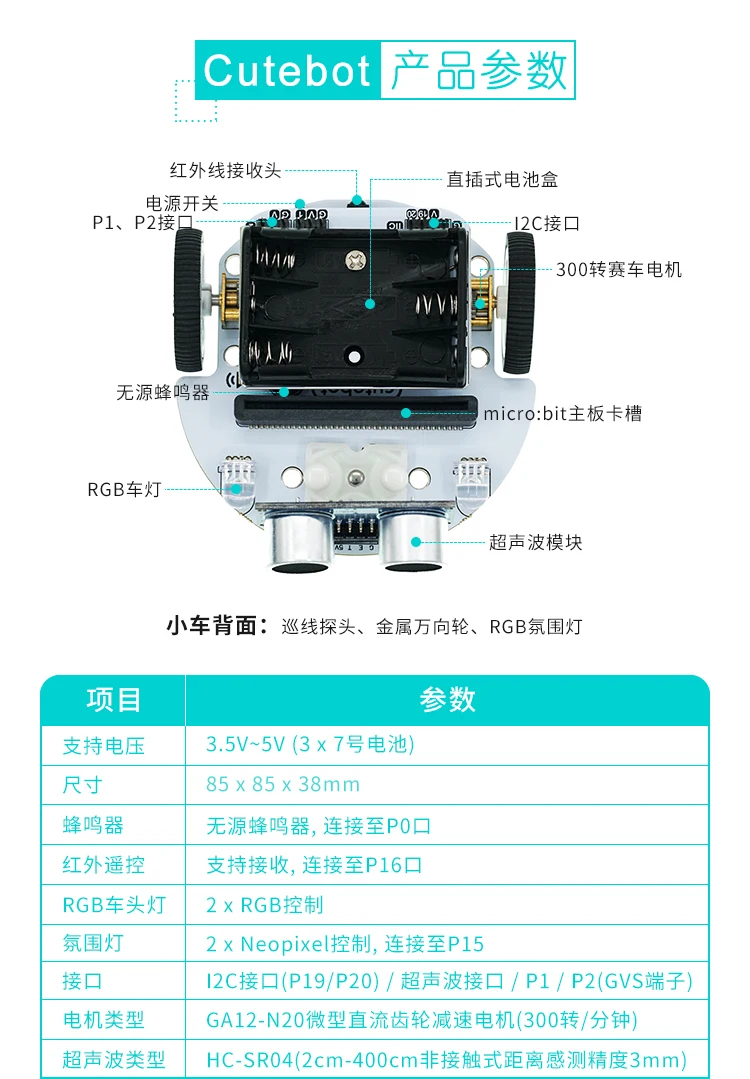 Cutebot 产品参数

红外线接收头
电源开关
P1、P2接口
直插式电池盒
I2C接口
300转赛车电机
无源蜂鸣器
micro:bit主板卡槽
RGB车灯
超声波模块

小车背面：巡线探头、金属万向轮、RGB氛围灯

| 项目 | 参数 |
|---|---|
| 支持电压 | 3.5V~5V (3 x 7号电池) |
| 尺寸 | 85 x 85 x 38mm |
| 蜂鸣器 | 无源蜂鸣器, 连接至P0口 |
| 红外遥控 | 支持接收, 连接至P16口 |
| RGB车头灯 | 2 x RGB控制 |
| 氛围灯 | 2 x Neopixel控制, 连接至P15 |
| 接口 | I2C接口(P19/P20) / 超声波接口 / P1 / P2(GVS端子) |
| 电机类型 | GA12-N20微型直流齿轮减速电机(300转/分钟) |
| 超声波类型 | HC-SR04(2cm-400cm非接触式距离感测精度3mm) |