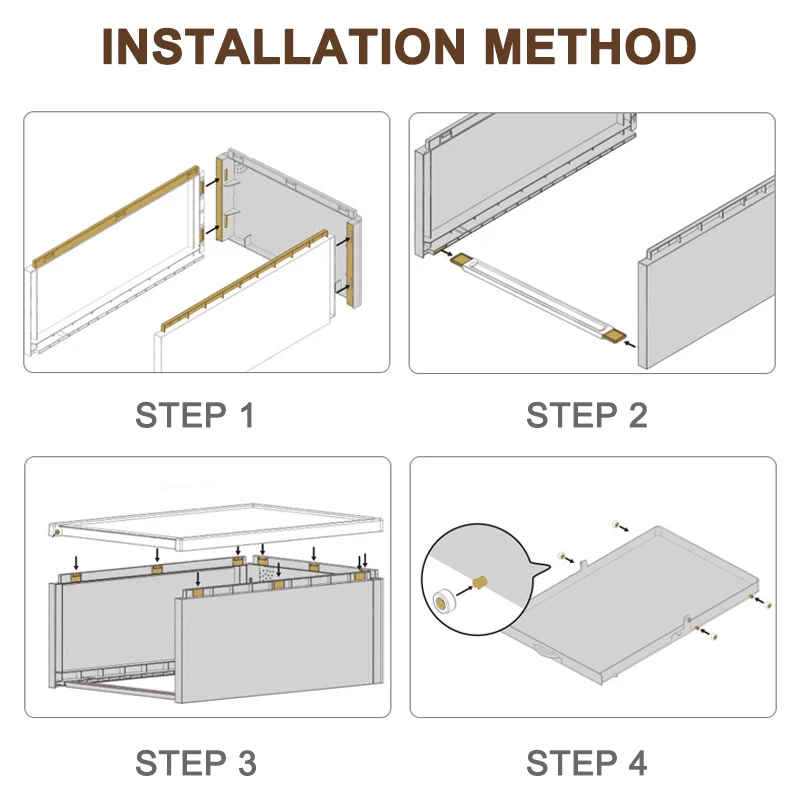 INSTALLATION METHOD

STEP 1

STEP 2

STEP 3

STEP 4