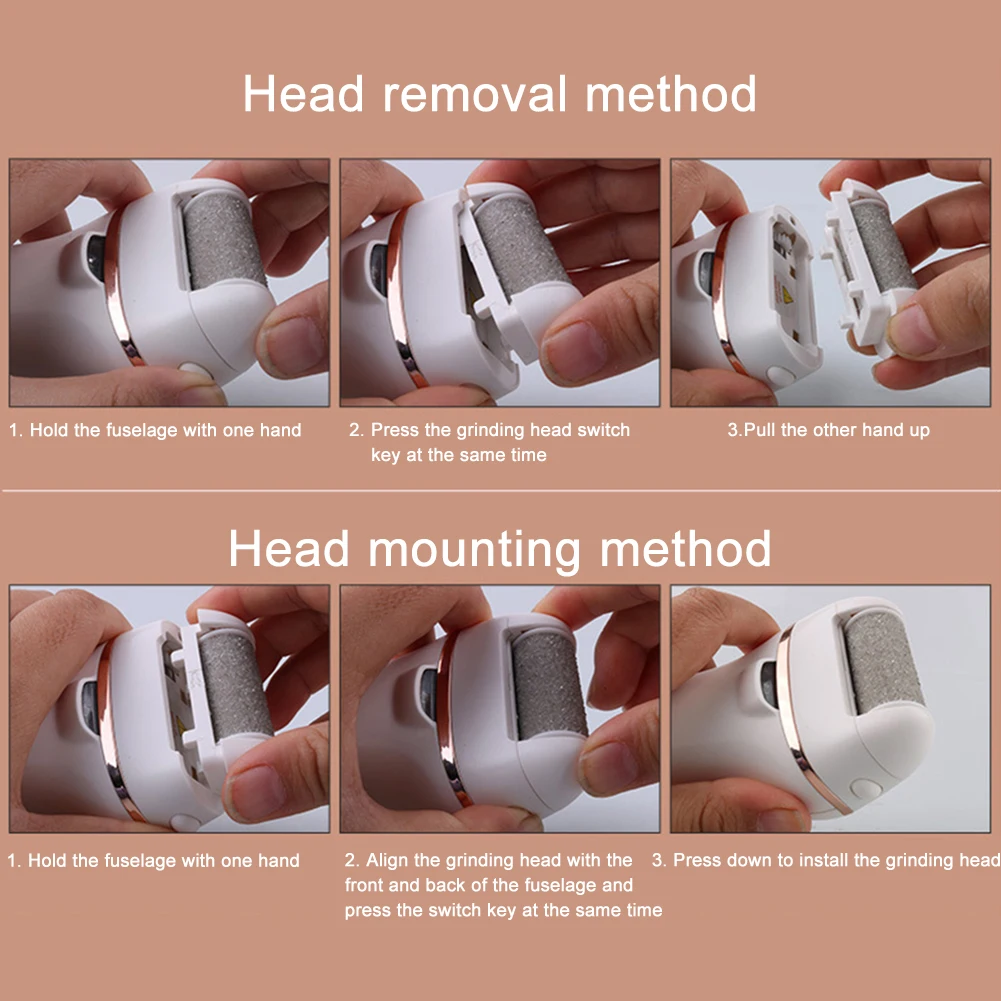 Head removal method

1. Hold the fuselage with one hand

2. Press the grinding head switch key at the same time

3.Pull the other hand up

Head mounting method

1. Hold the fuselage with one hand

2. Align the grinding head with the front and back of the fuselage and press the switch key at the same time

3. Press down to install the grinding head